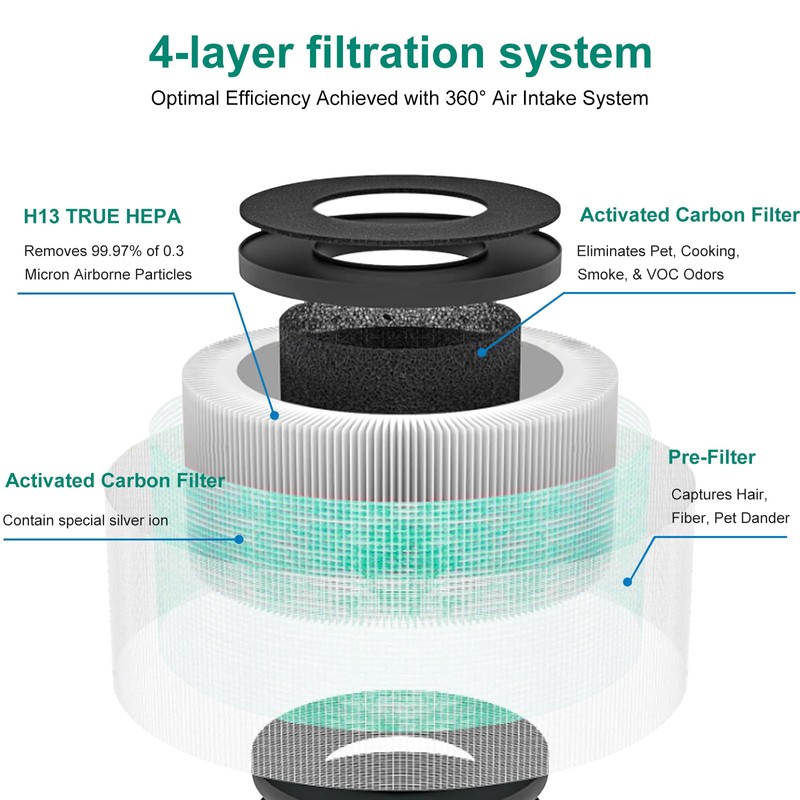 4-layer filtration system

Optimal Efficiency Achieved with 360° Air Intake System

H13 TRUE HEPA

Removes 99.97% of 0.3 Micron Airborne Particles

Activated Carbon Filter

Eliminates Pet, Cooking, Smoke, & VOC Odors

Activated Carbon Filter

Contain special silver ion

Pre-Filter

Captures Hair, Fiber, Pet Dander