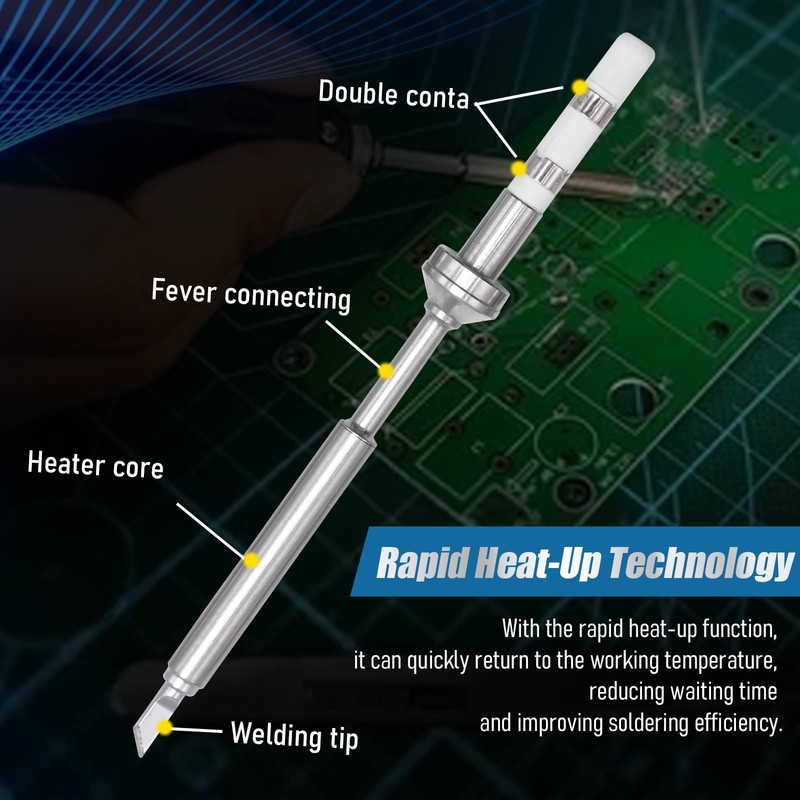 Double conta

Fever connecting

Heater core

Welding tip

Rapid Heat-Up Technology

With the rapid heat-up function, it can quickly return to the working temperature, reducing waiting time and improving soldering efficiency.