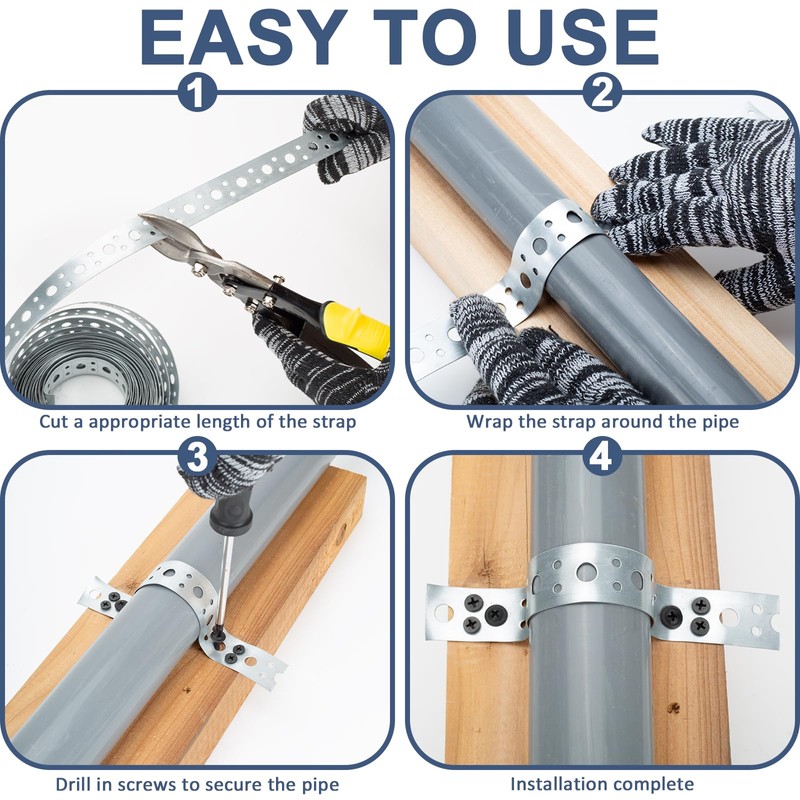 EASY TO USE

1

Cut a appropriate length of the strap

2

Wrap the strap around the pipe

3

Drill in screws to secure the pipe

4

Installation complete