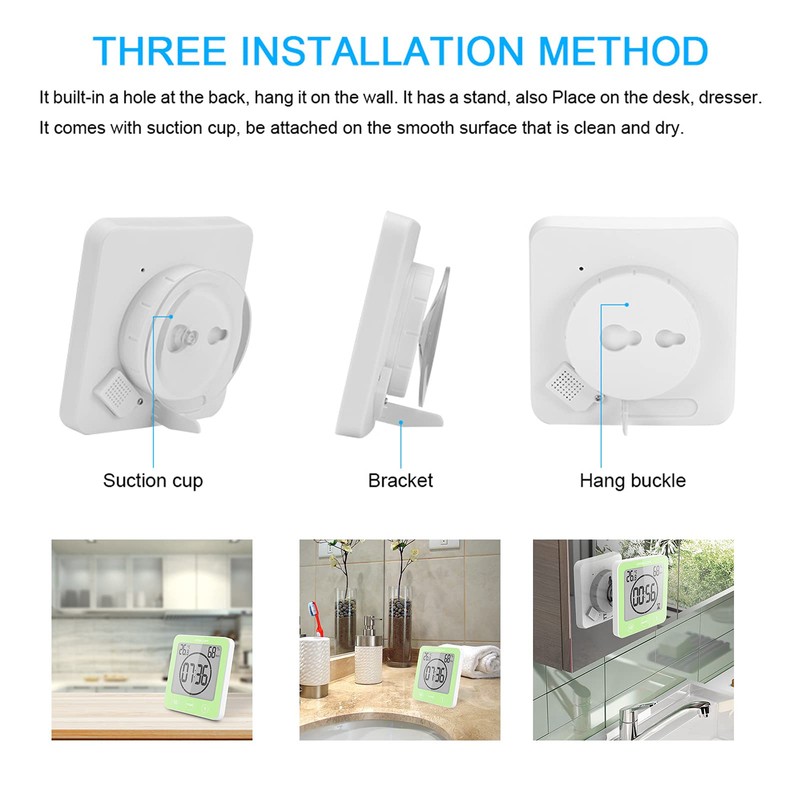 THREE INSTALLATION METHOD

It built-in a hole at the back, hang it on the wall. It has a stand, also Place on the desk, dresser.

It comes with suction cup, be attached on the smooth surface that is clean and dry.

Suction cup

Bracket

Hang buckle

26 68 07:36

26 68 07:36

68 00:56