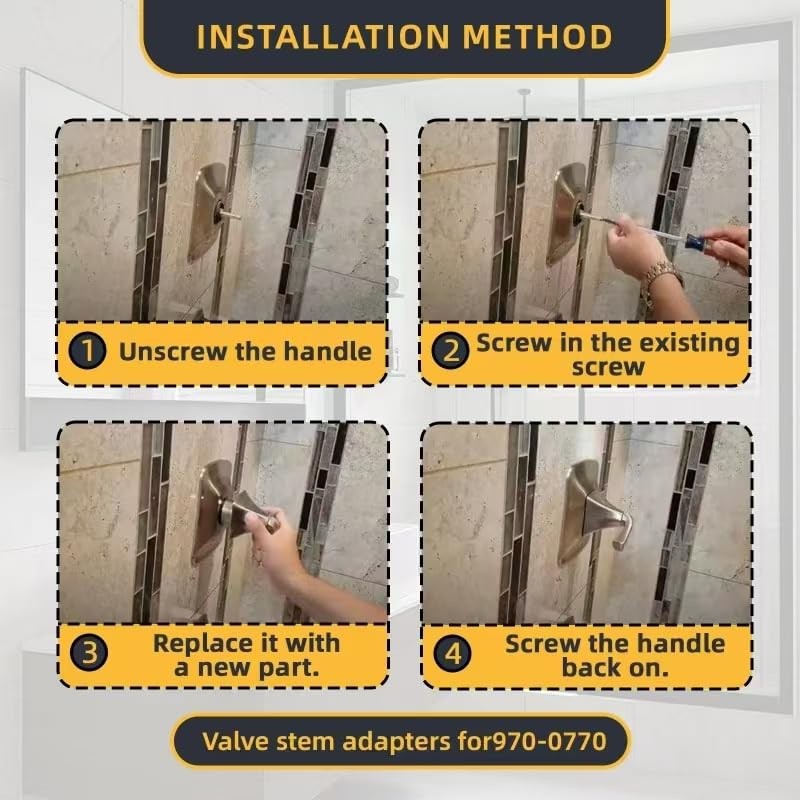 INSTALLATION METHOD

1 Unscrew the handle

2 Screw in the existing screw

3 Replace it with a new part.

4 Screw the handle back on.

Valve stem adapters for970-0770