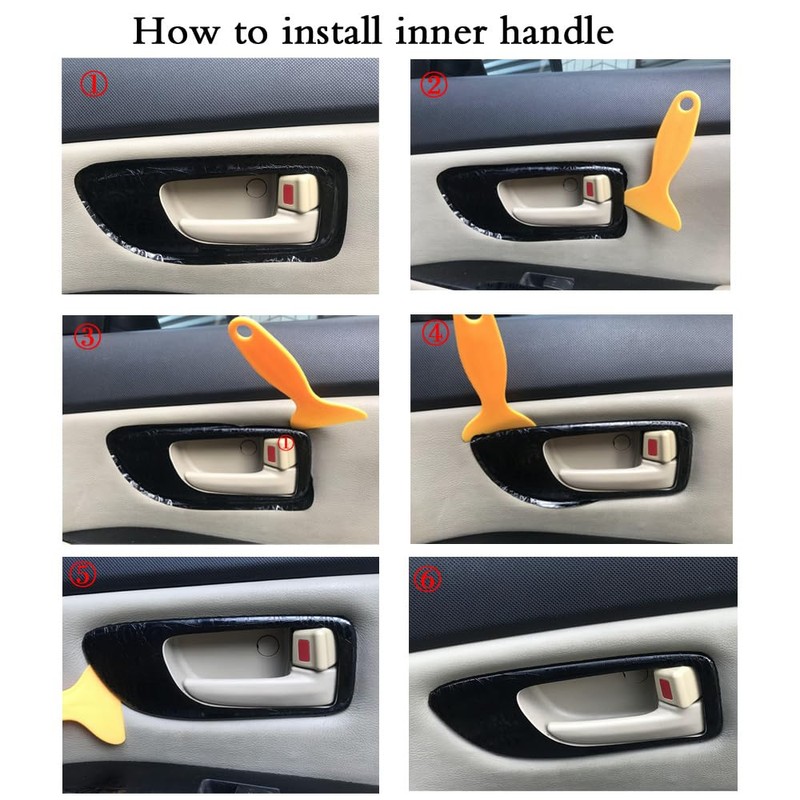 How to install inner handle

①

②

③

①

④

⑤

⑥