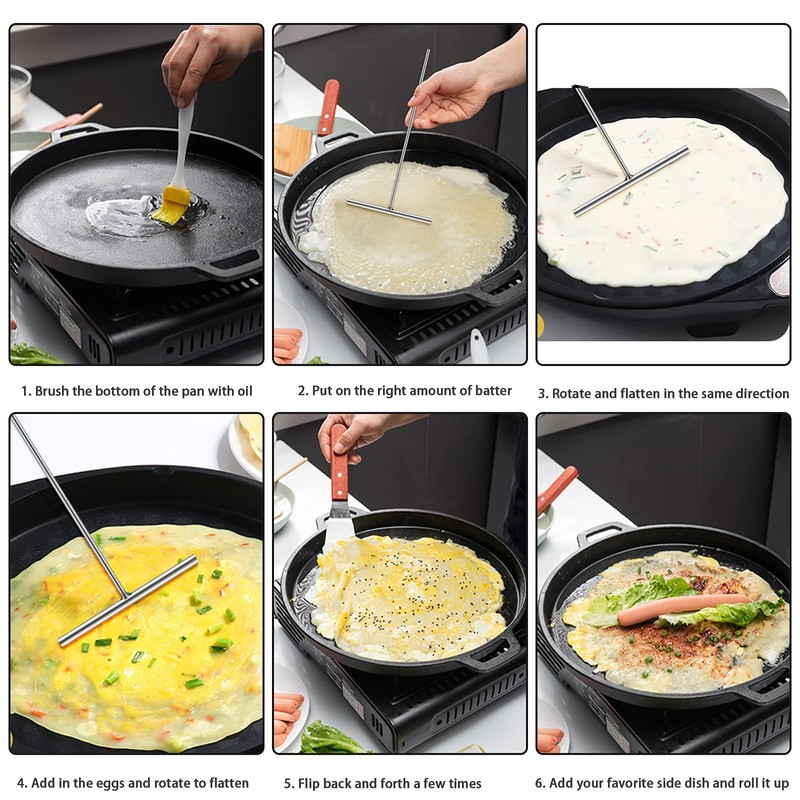 1. Brush the bottom of the pan with oil

2. Put on the right amount of batter

3. Rotate and flatten in the same direction

4. Add in the eggs and rotate to flatten

5. Flip back and forth a few times

6. Add your favorite side dish and roll it up