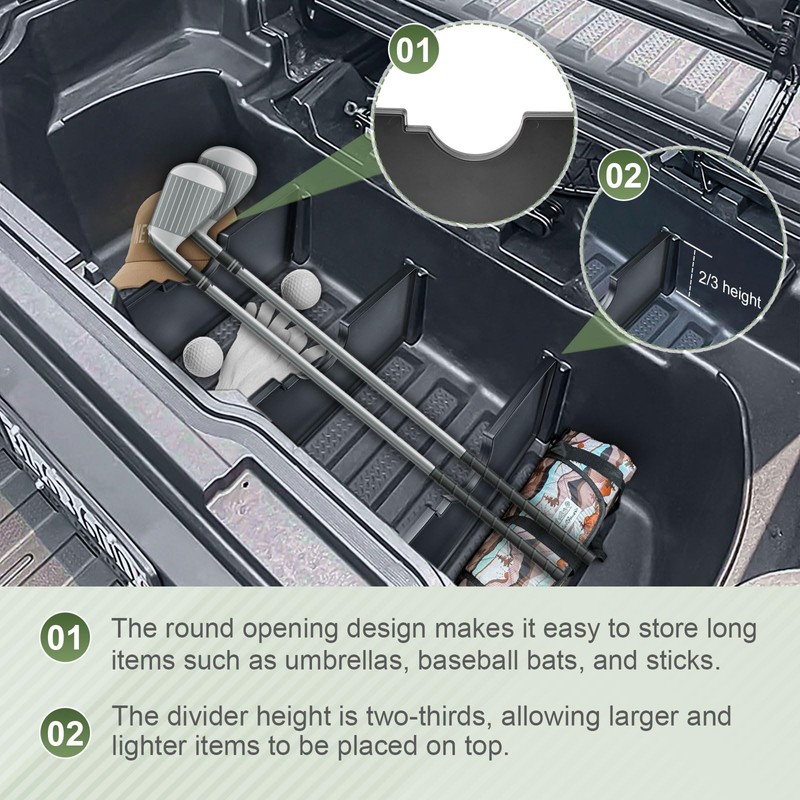 01

02

2/3 height

01 The round opening design makes it easy to store long items such as umbrellas, baseball bats, and sticks.

02 The divider height is two-thirds, allowing larger and lighter items to be placed on top.