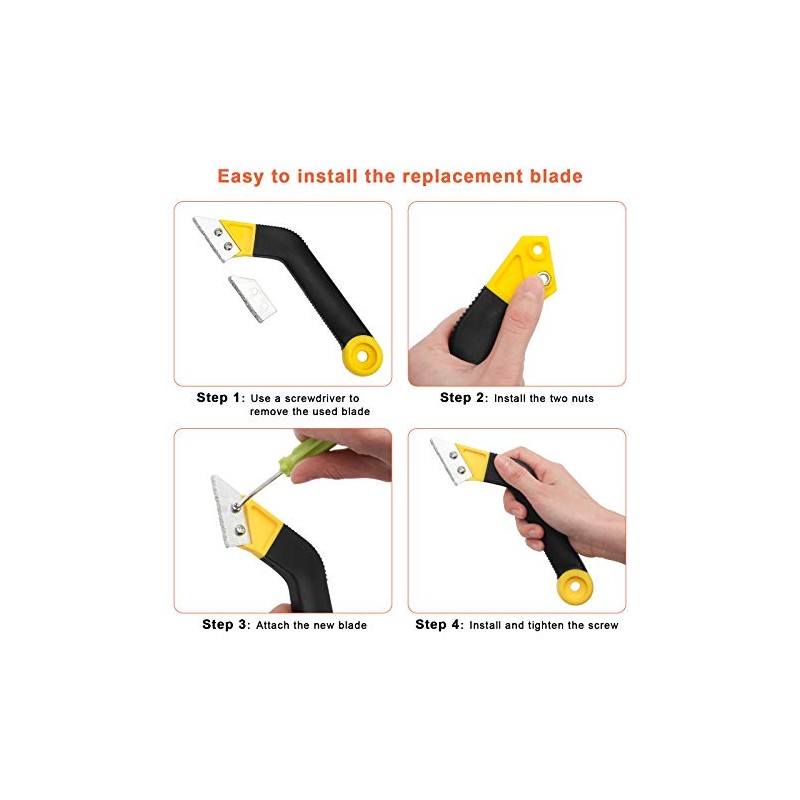 Easy to install the replacement blade

Step 1: Use a screwdriver to remove the used blade

Step 2: Install the two nuts

Step 3: Attach the new blade

Step 4: Install and tighten the screw