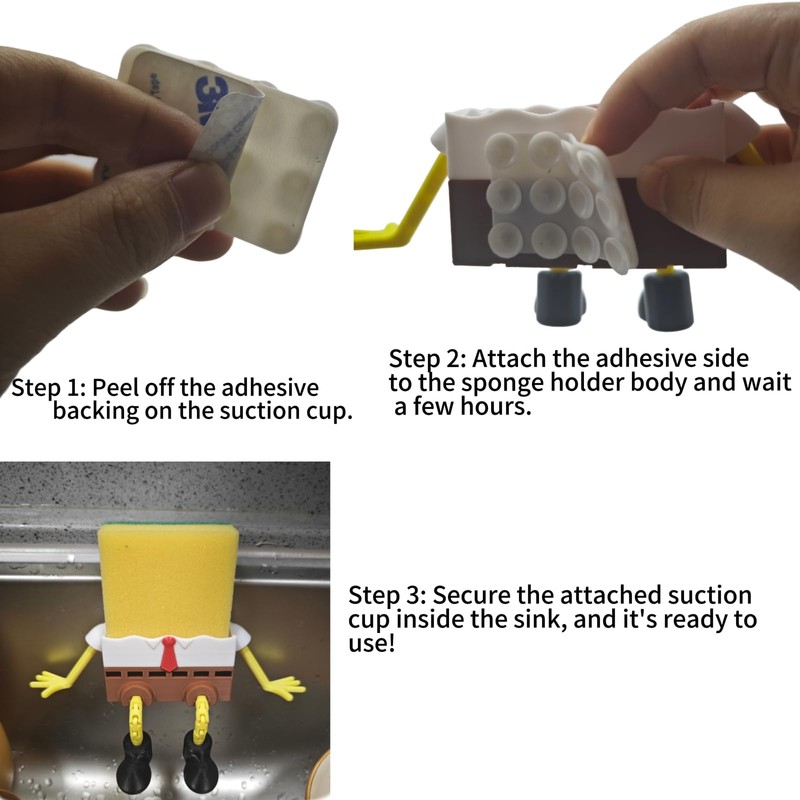 3M

Step 1: Peel off the adhesive backing on the suction cup.

Step 2: Attach the adhesive side to the sponge holder body and wait a few hours.

Step 3: Secure the attached suction cup inside the sink, and it's ready to use!