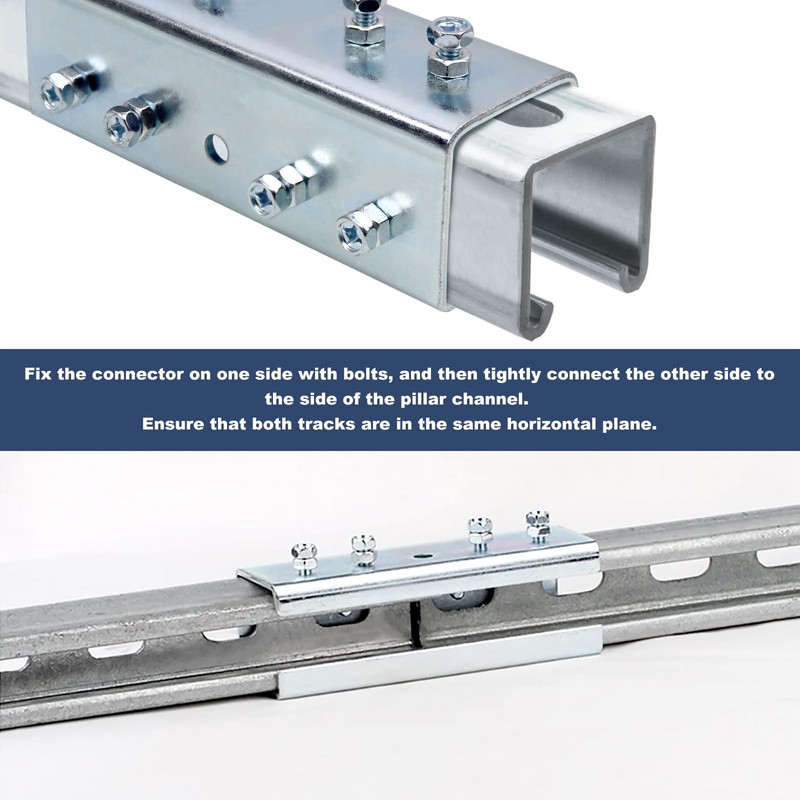 Fix the connector on one side with bolts, and then tightly connect the other side to the side of the pillar channel.
Ensure that both tracks are in the same horizontal plane.