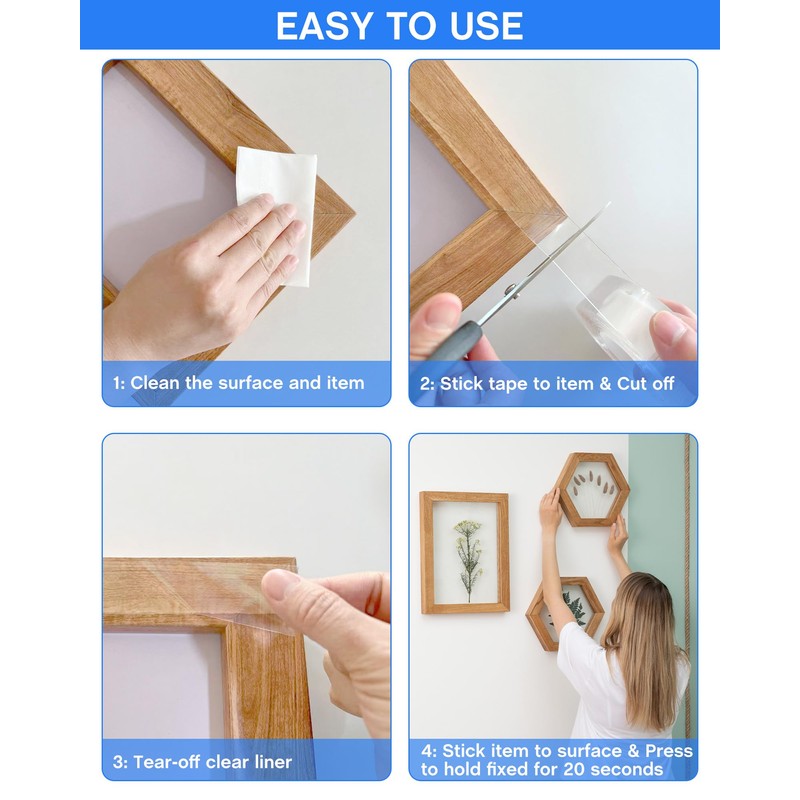 EASY TO USE

1: Clean the surface and item

2: Stick tape to item & Cut off

3: Tear-off clear liner

4: Stick item to surface & Press to hold fixed for 20 seconds