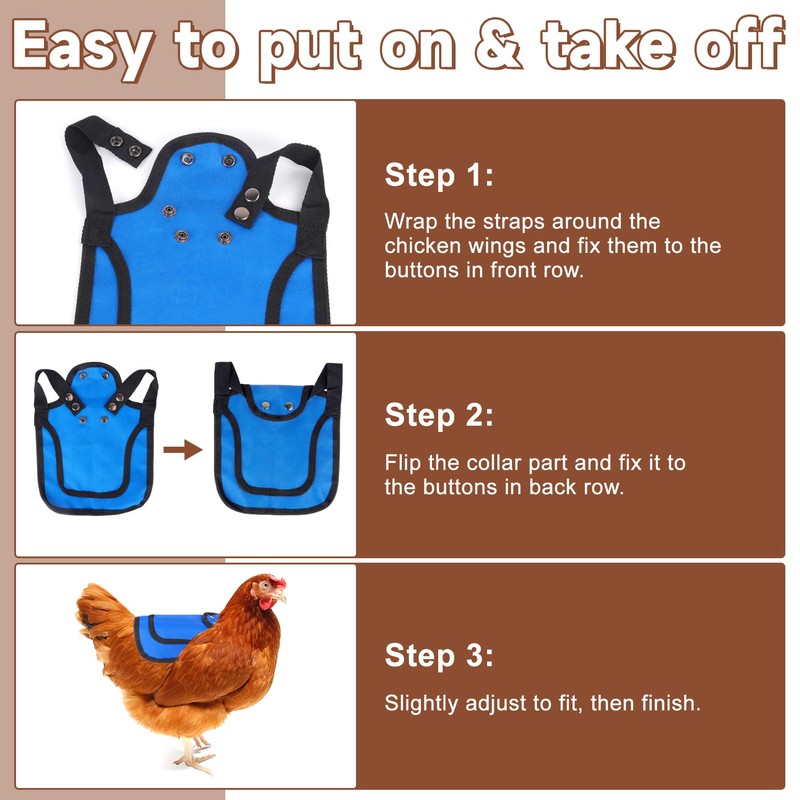 Easy to put on & take off

Step 1:

Wrap the straps around the chicken wings and fix them to the buttons in front row.

Step 2:

Flip the collar part and fix it to the buttons in back row.

Step 3:

Slightly adjust to fit, then finish.