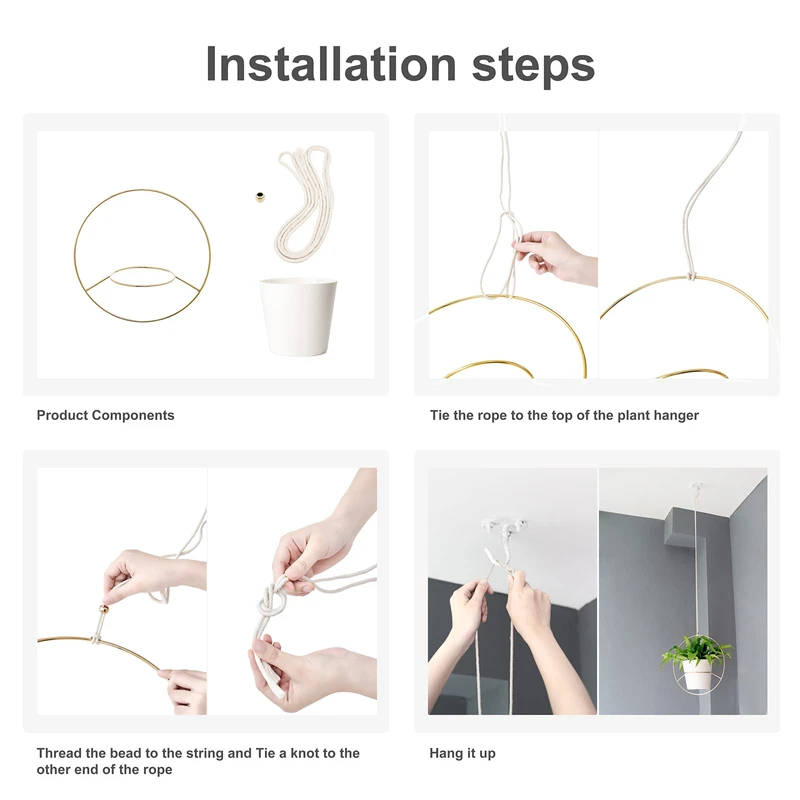 Installation steps

Product Components

Tie the rope to the top of the plant hanger

Thread the bead to the string and Tie a knot to the other end of the rope

Hang it up