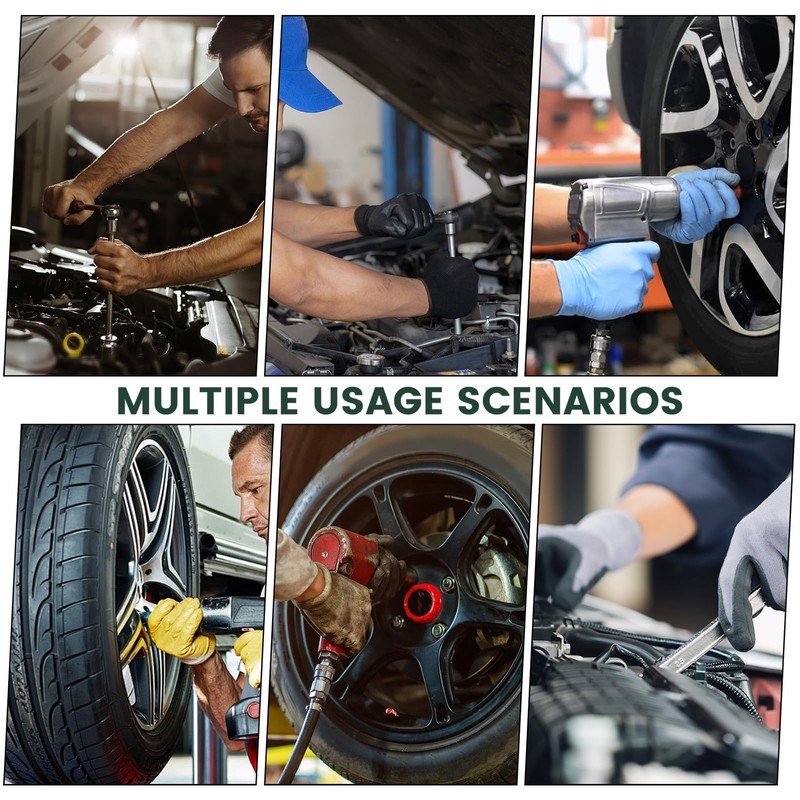 MULTIPLE USAGE SCENARIOS