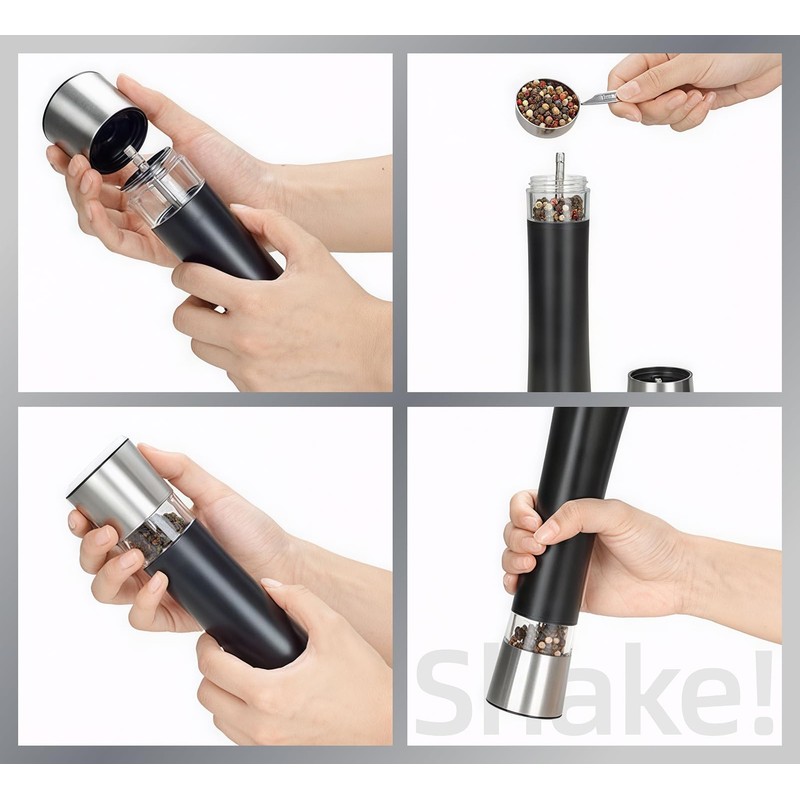 Shake!