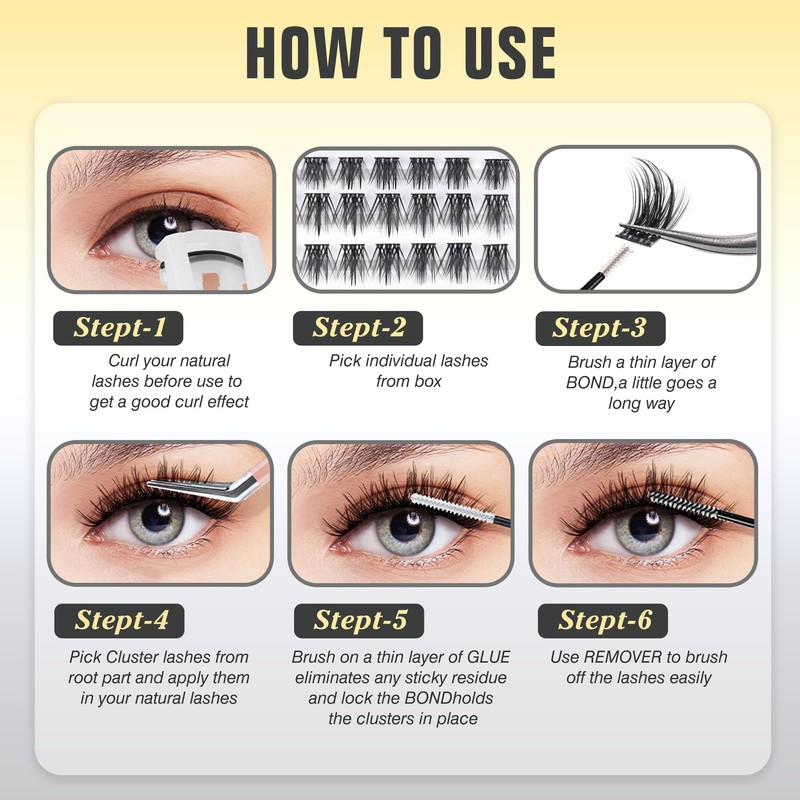 HOW TO USE

Stept-1
Curl your natural lashes before use to get a good curl effect

Stept-2
Pick individual lashes from box

Stept-3
Brush a thin layer of BOND,a little goes a long way

Stept-4
Pick Cluster lashes from root part and apply them in your natural lashes

Stept-5
Brush on a thin layer of GLUE eliminates any sticky residue and lock the BONDholds the clusters in place

Stept-6
Use REMOVER to brush off the lashes easily