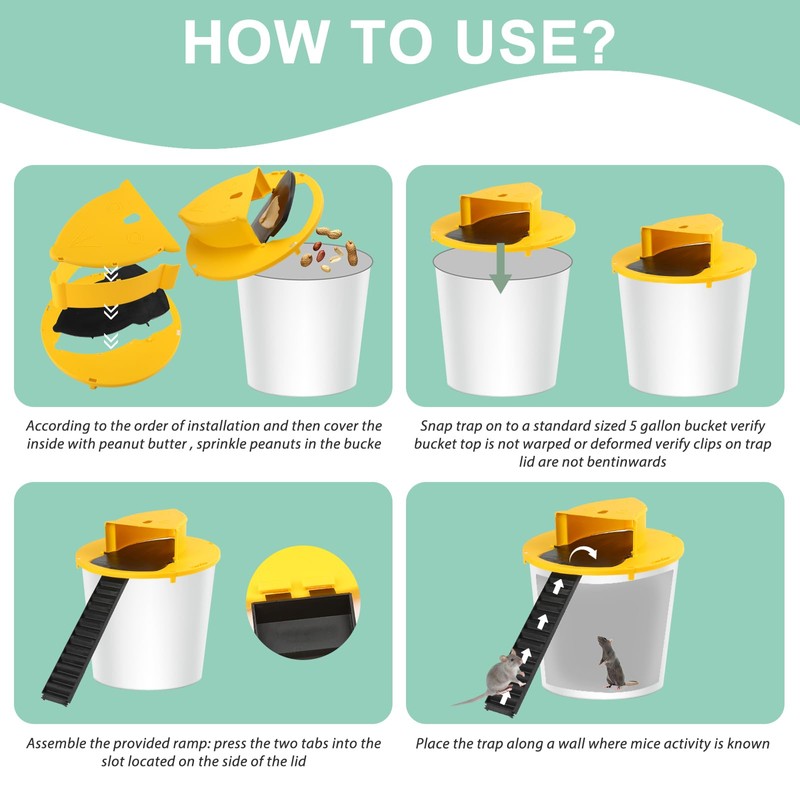 HOW TO USE?

According to the order of installation and then cover the inside with peanut butter , sprinkle peanuts in the bucke

Snap trap on to a standard sized 5 gallon bucket verify bucket top is not warped or deformed verify clips on trap lid are not bentinwards

Assemble the provided ramp: press the two tabs into the slot located on the side of the lid

Place the trap along a wall where mice activity is known