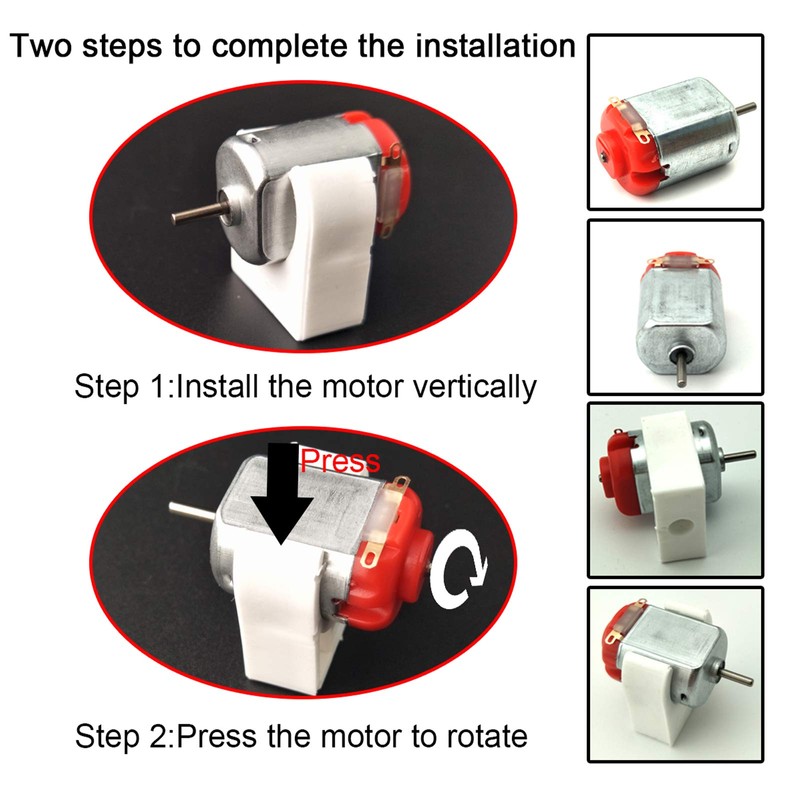 Two steps to complete the installation

Step 1:Install the motor vertically

Press

Step 2:Press the motor to rotate