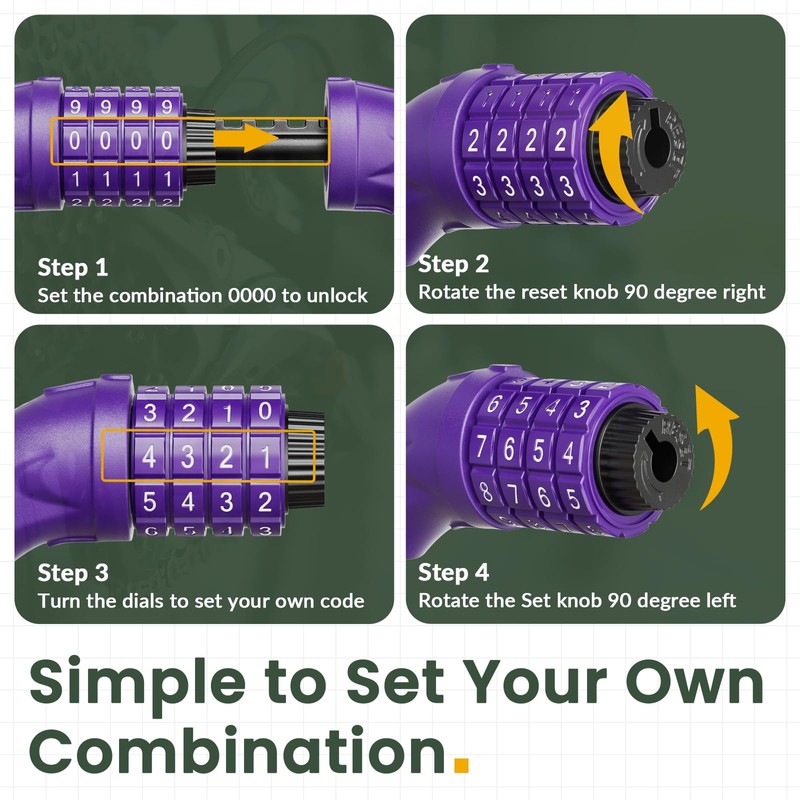 9 9 9 9
0 0 0 0
1 1 1 1

Step 1
Set the combination 0000 to unlock

2 2 2 2
3 3 3 3

Step 2
Rotate the reset knob 90 degree right

3 2 1 0
4 3 2 1
5 4 3 2

Step 3
Turn the dials to set your own code

6 5 4 3
7 6 5 4
8 7 6 5

Step 4
Rotate the Set knob 90 degree left

Simple to Set Your Own Combination.