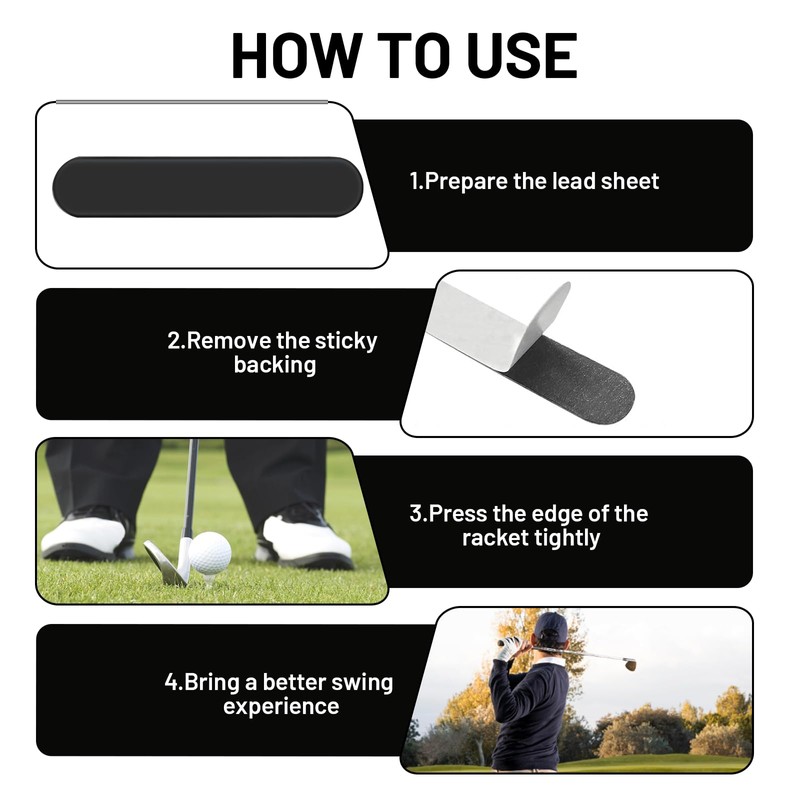 HOW TO USE

1.Prepare the lead sheet

2.Remove the sticky backing

3.Press the edge of the racket tightly

4.Bring a better swing experience