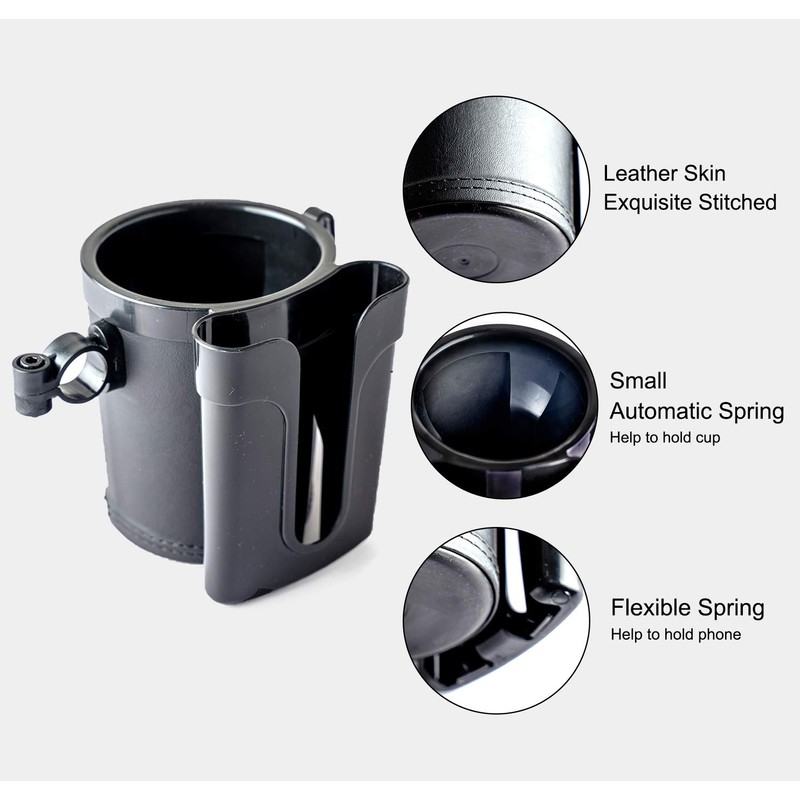 Leather Skin
Exquisite Stitched

Small
Automatic Spring
Help to hold cup

Flexible Spring
Help to hold phone