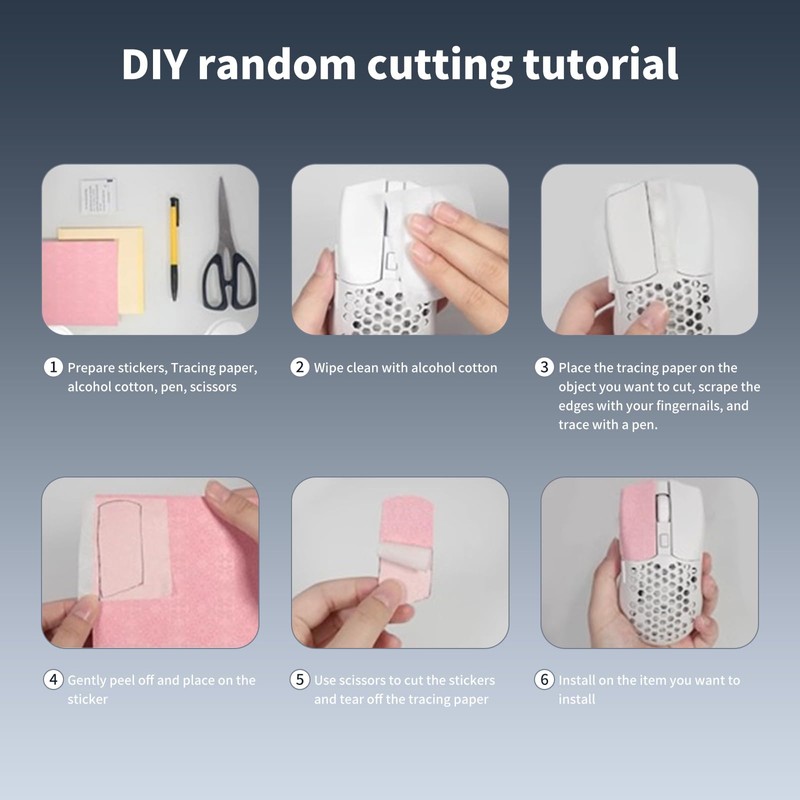 DIY random cutting tutorial

1 Prepare stickers, Tracing paper, alcohol cotton, pen, scissors

2 Wipe clean with alcohol cotton

3 Place the tracing paper on the object you want to cut, scrape the edges with your fingernails, and trace with a pen.

4 Gently peel off and place on the sticker

5 Use scissors to cut the stickers and tear off the tracing paper

6 Install on the item you want to install