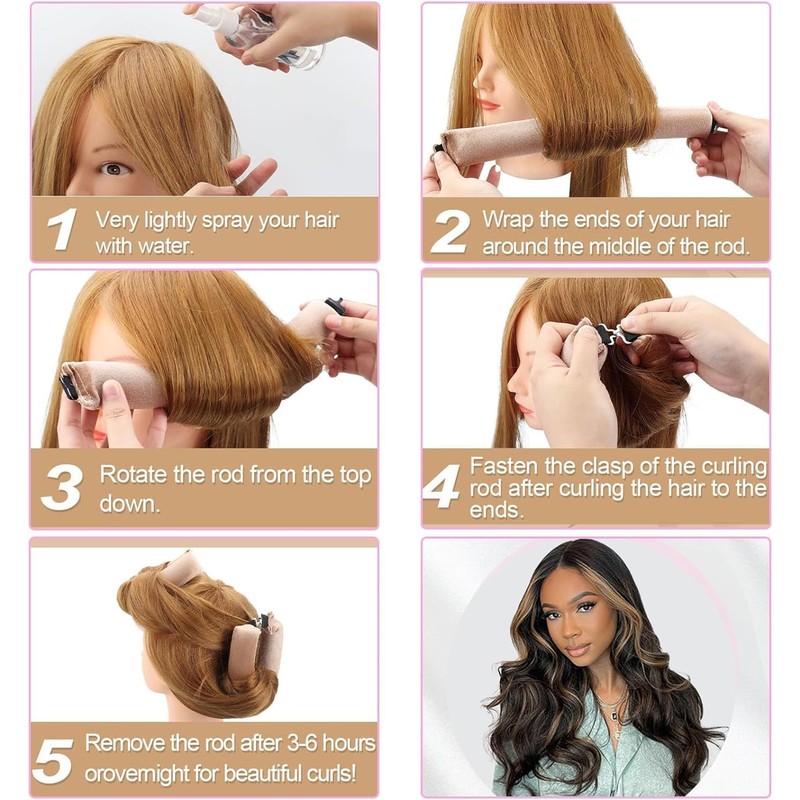 1 Very lightly spray your hair with water.

2 Wrap the ends of your hair around the middle of the rod.

3 Rotate the rod from the top down.

4 Fasten the clasp of the curling rod after curling the hair to the ends.

5 Remove the rod after 3-6 hours orovernight for beautiful curls!