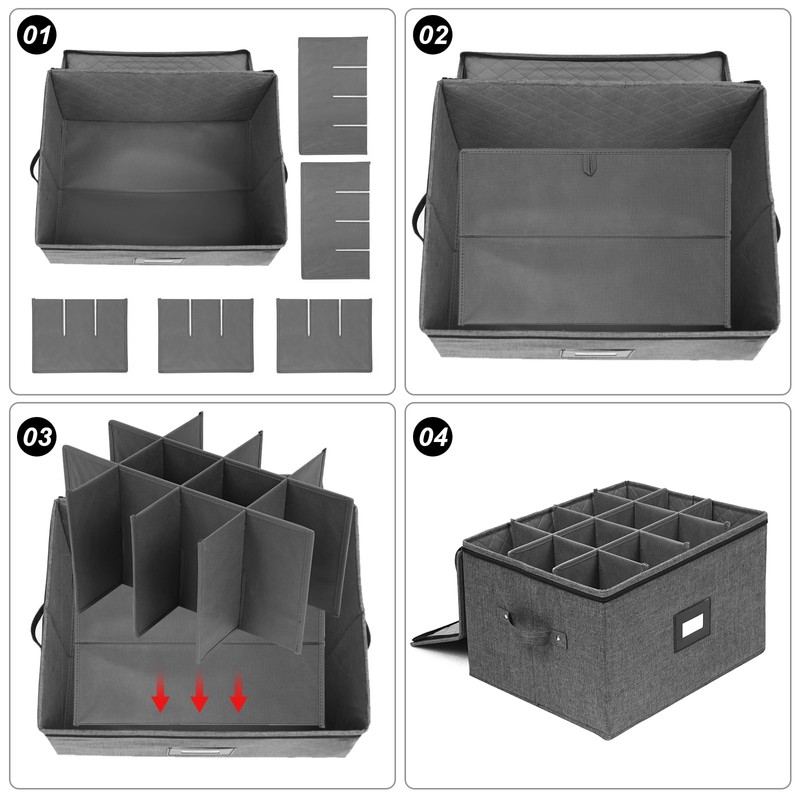 01

02

03

04