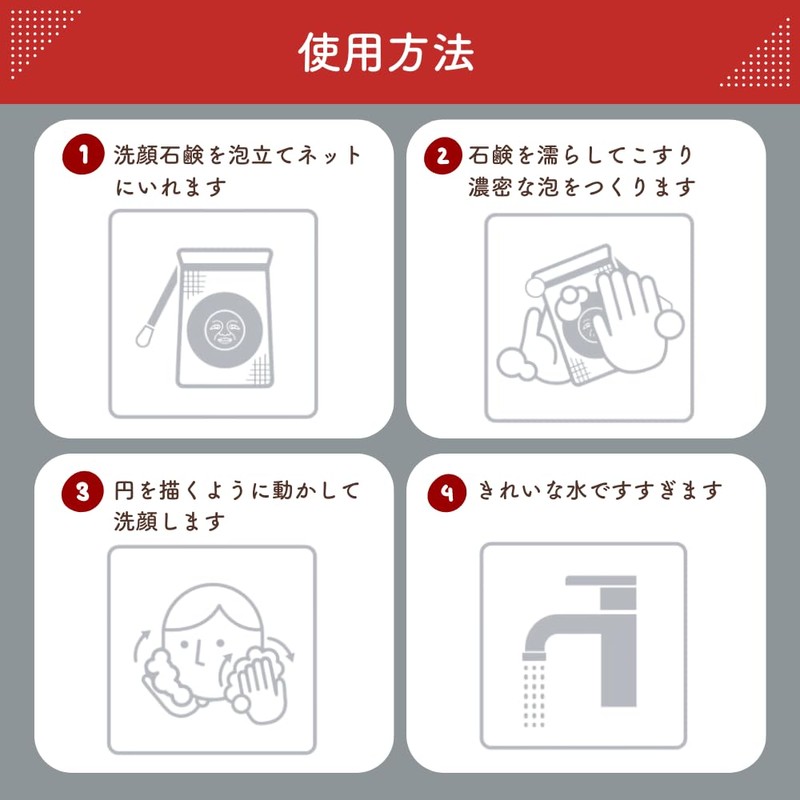 使用方法

1 洗顔石鹸を泡立てネットにいれます

2 石鹸を濡らしてこすり濃密な泡をつくります

3 円を描くように動かして洗顔します

4 きれいな水ですすぎます