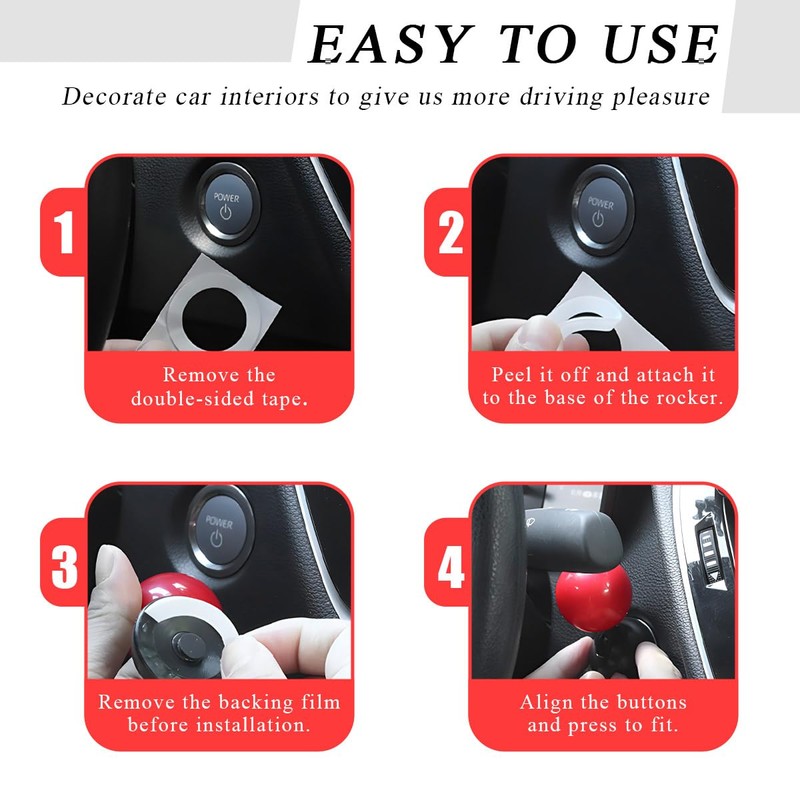 EASY TO USE

Decorate car interiors to give us more driving pleasure

1

POWER

Remove the double-sided tape.

2

POWER

Peel it off and attach it to the base of the rocker.

3

POWER

Remove the backing film before installation.

4

Align the buttons and press to fit.