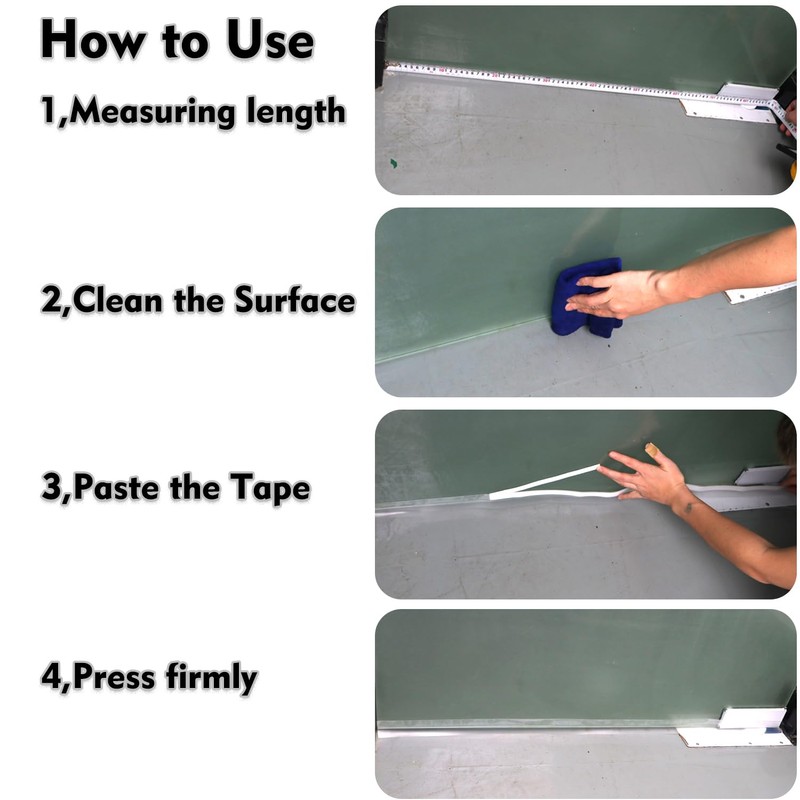 How to Use

1,Measuring length

2,Clean the Surface

3,Paste the Tape

4,Press firmly