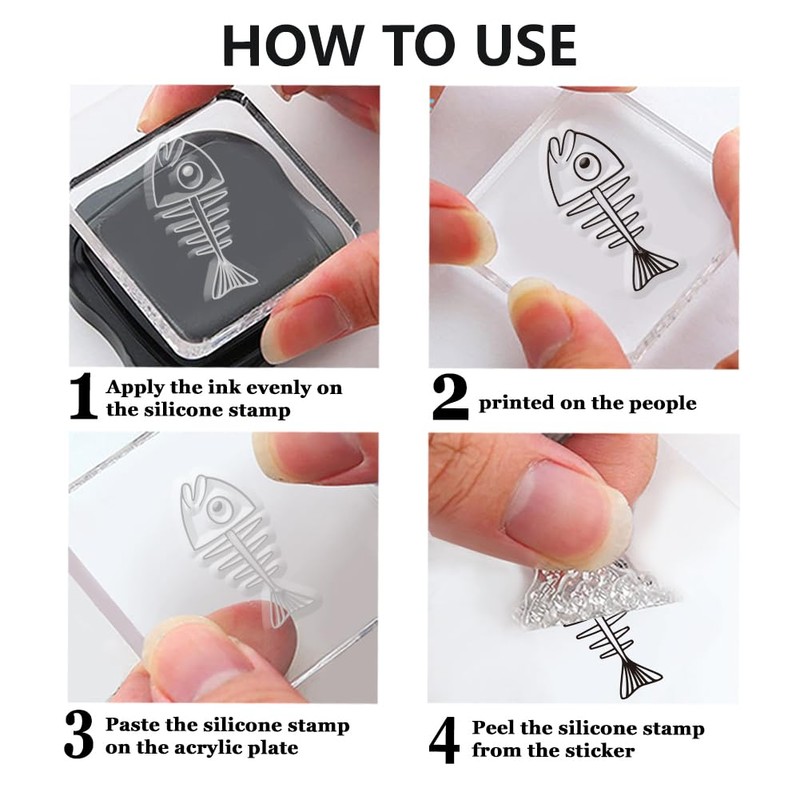 HOW TO USE

1 Apply the ink evenly on the silicone stamp

2 printed on the people

3 Paste the silicone stamp on the acrylic plate

4 Peel the silicone stamp from the sticker