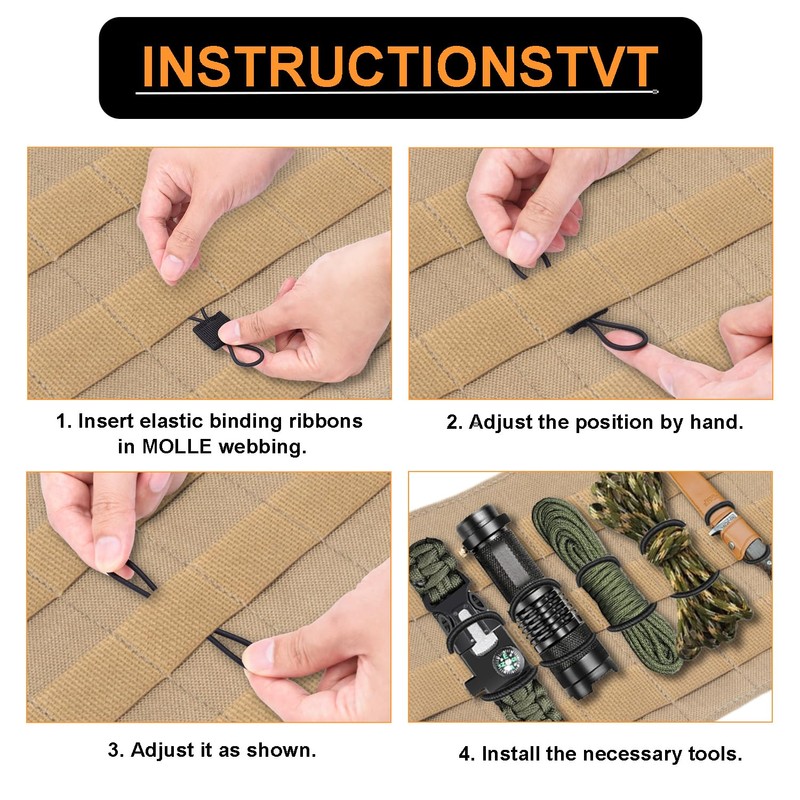 INSTRUCTIONSTVT

1. Insert elastic binding ribbons in MOLLE webbing.

2. Adjust the position by hand.

3. Adjust it as shown.

4. Install the necessary tools.