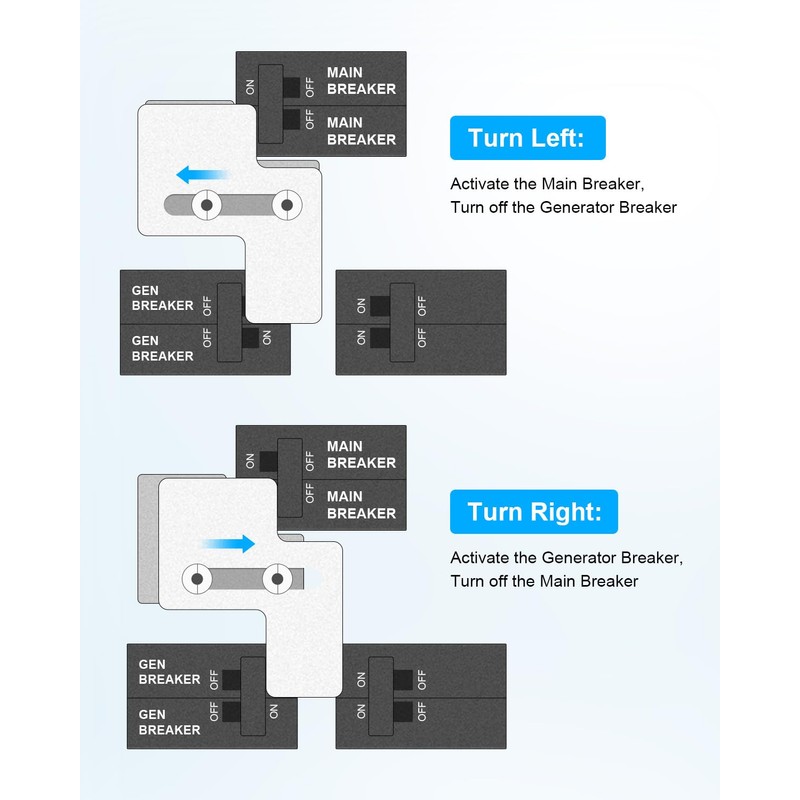 ON OFF MAIN BREAKER
OFF MAIN BREAKER

Turn Left:

Activate the Main Breaker,
Turn off the Generator Breaker

GEN BREAKER OFF
GEN BREAKER OFF ON

ON OFF
ON OFF

ON OFF MAIN BREAKER
OFF MAIN BREAKER

Turn Right:

Activate the Generator Breaker,
Turn off the Main Breaker

GEN BREAKER OFF
GEN BREAKER OFF ON

ON OFF
ON OFF