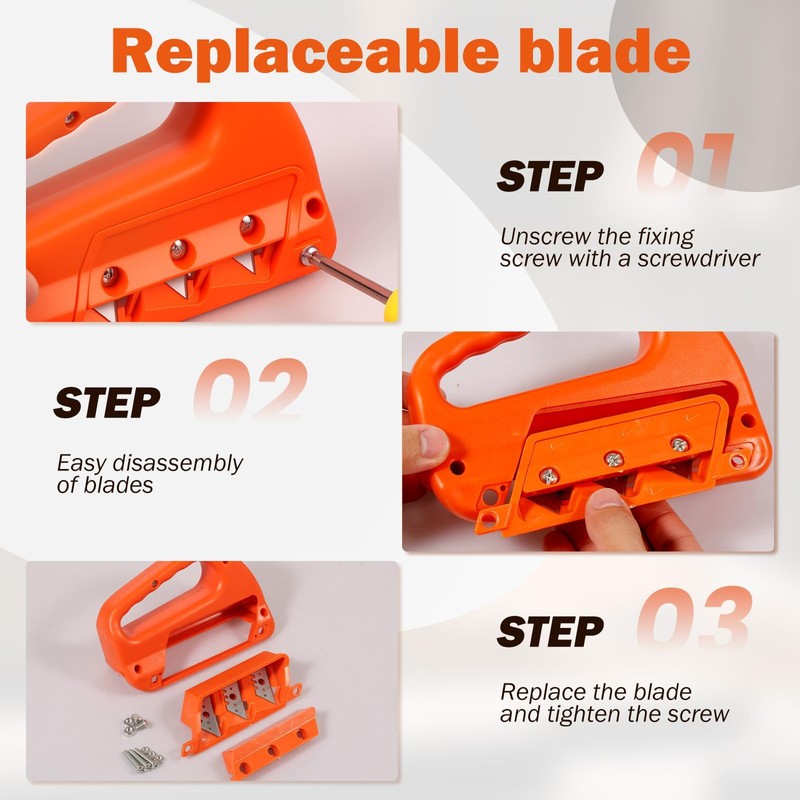 Replaceable blade

STEP 01

Unscrew the fixing screw with a screwdriver

STEP 02

Easy disassembly of blades

STEP 03

Replace the blade and tighten the screw