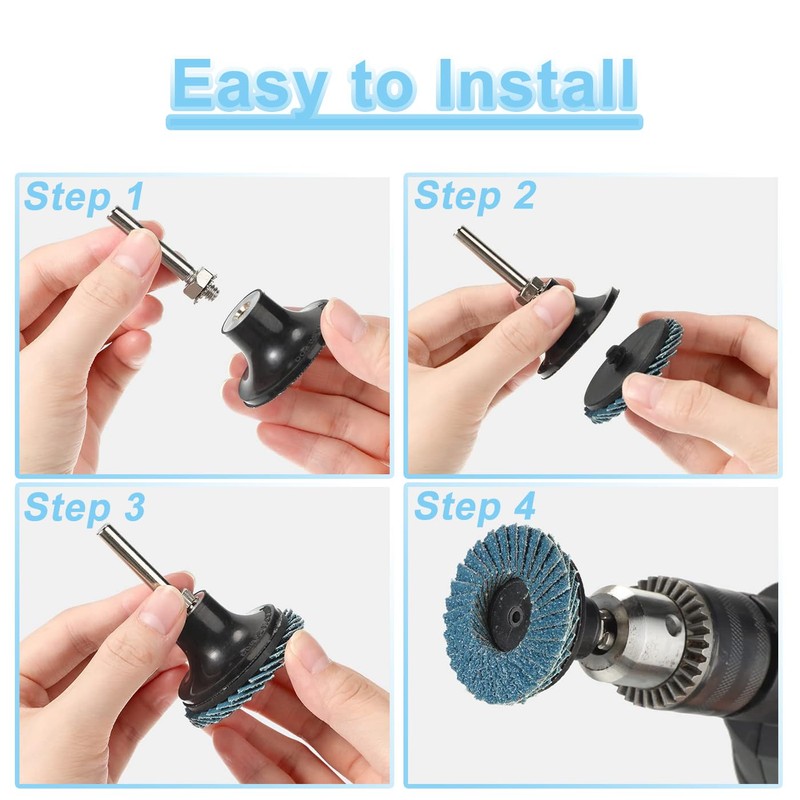 Easy to Install

Step 1

Step 2

Step 3

Step 4