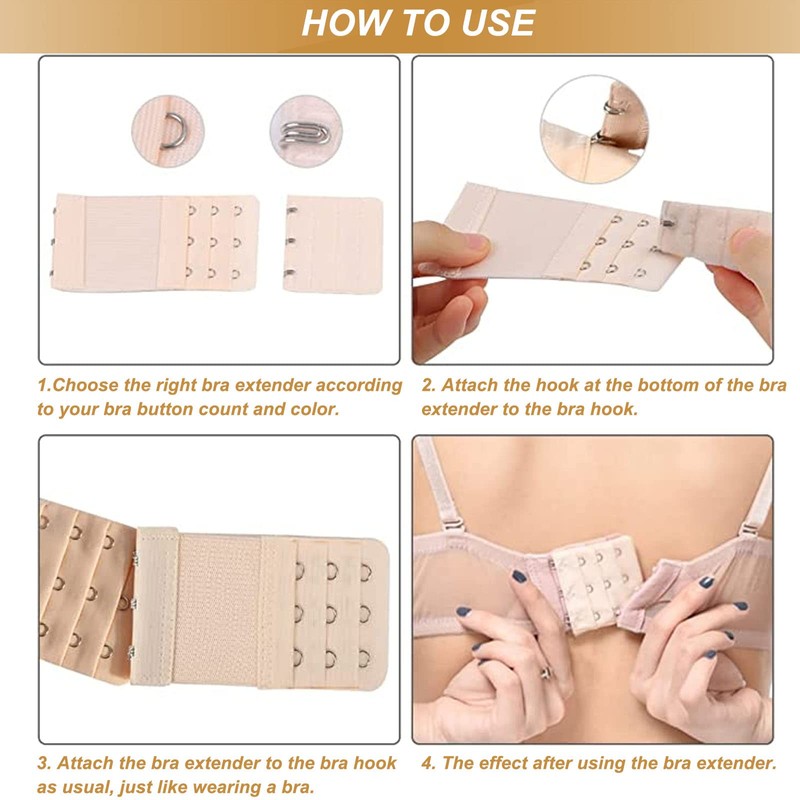 HOW TO USE

1.Choose the right bra extender according to your bra button count and color.

2. Attach the hook at the bottom of the bra extender to the bra hook.

3. Attach the bra extender to the bra hook as usual, just like wearing a bra.

4. The effect after using the bra extender.