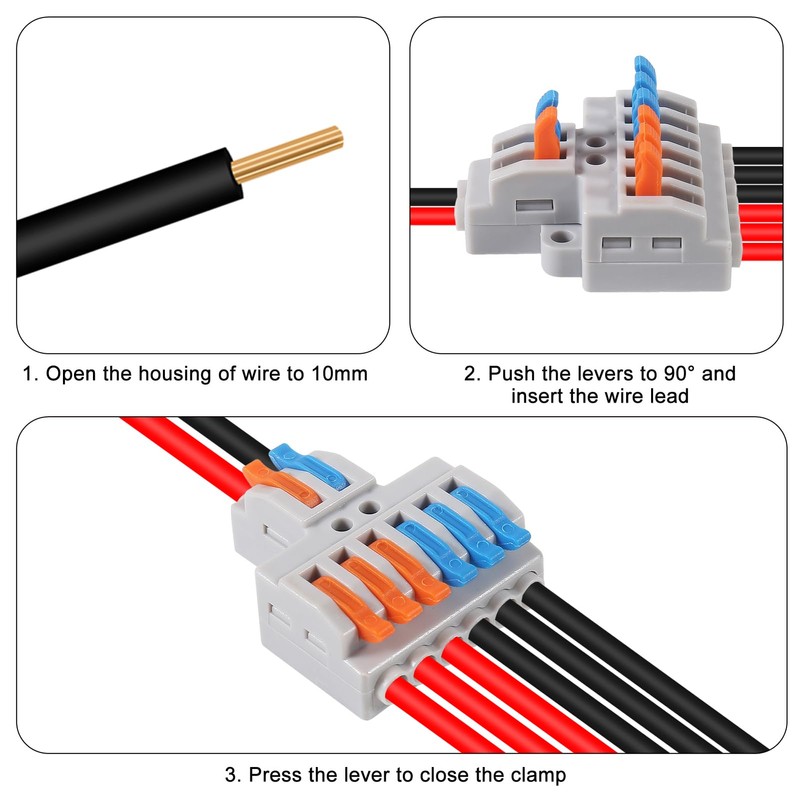 1. Open the housing of wire to 10mm

2. Push the levers to 90° and insert the wire lead

3. Press the lever to close the clamp