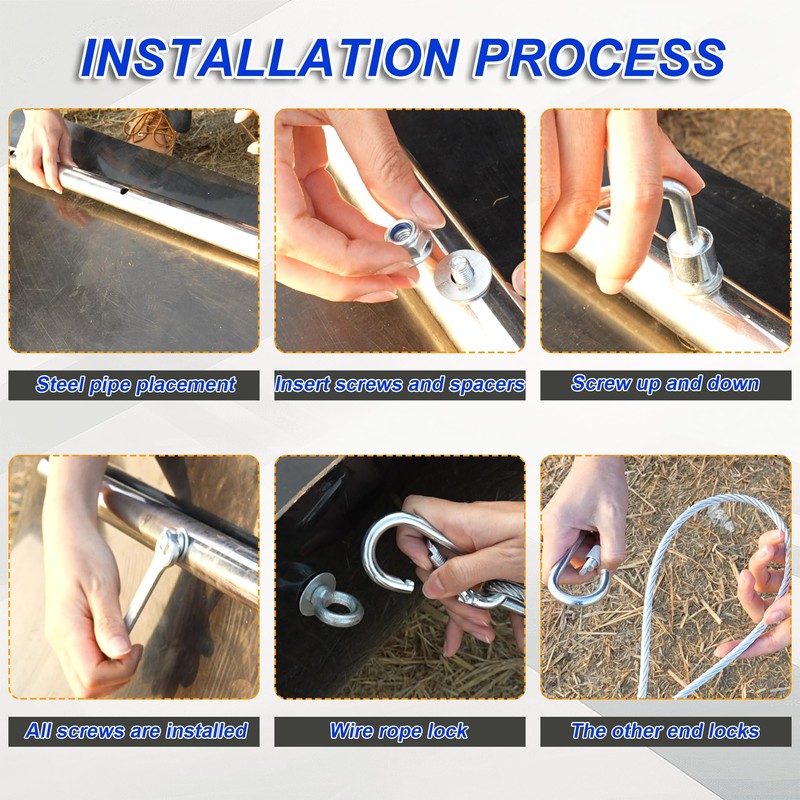 INSTALLATION PROCESS

Steel pipe placement

Insert screws and spacers

Screw up and down

All screws are installed

Wire rope lock

The other end locks