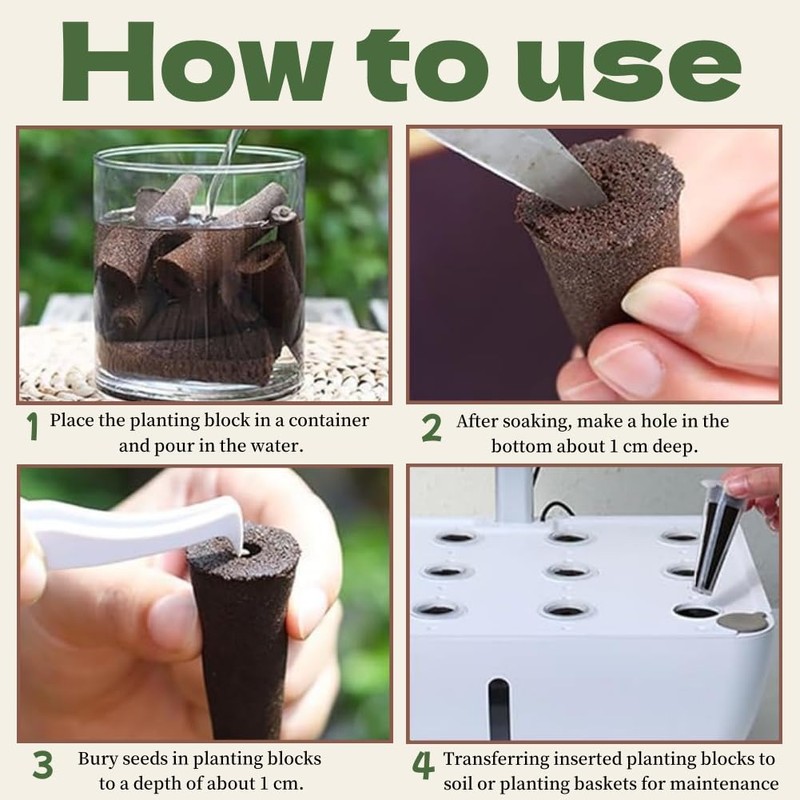 How to use

1 Place the planting block in a container and pour in the water.

2 After soaking, make a hole in the bottom about 1 cm deep.

3 Bury seeds in planting blocks to a depth of about 1 cm.

4 Transferring inserted planting blocks to soil or planting baskets for maintenance