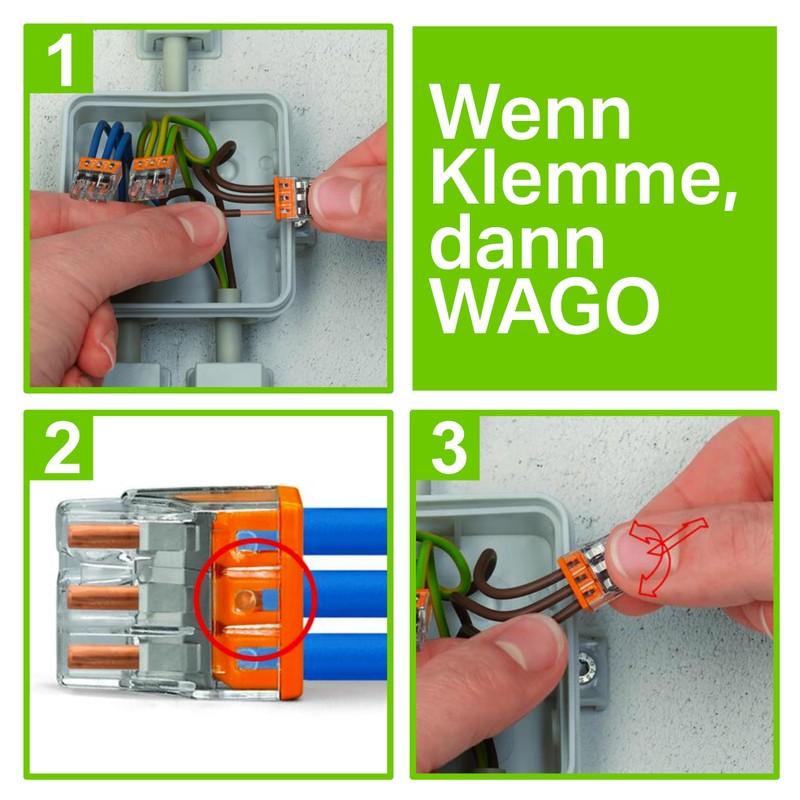 1

Wenn Klemme, dann WAGO

2

3