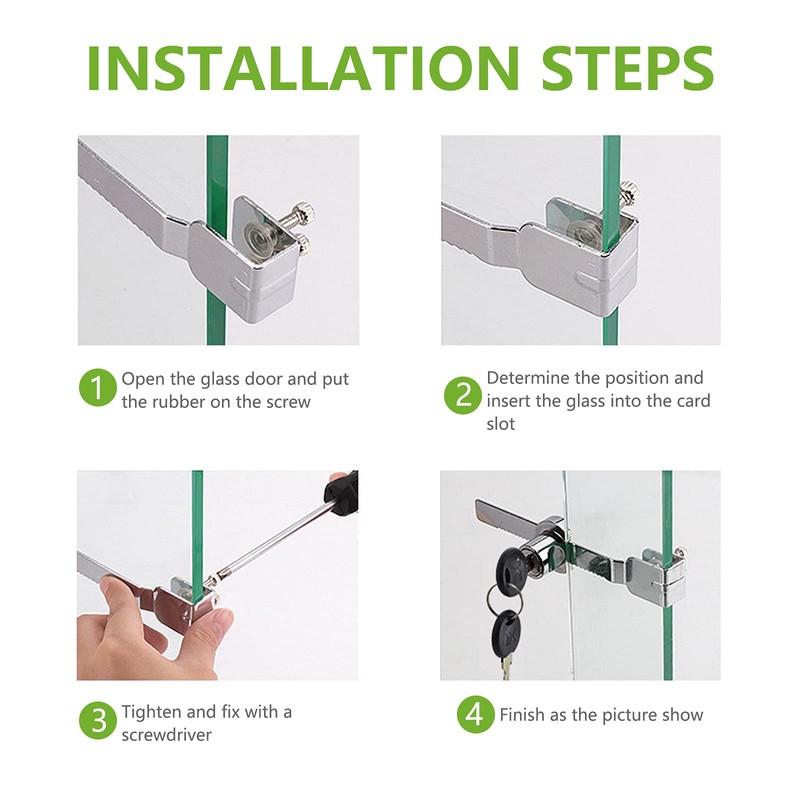 INSTALLATION STEPS

1 Open the glass door and put the rubber on the screw

2 Determine the position and insert the glass into the card slot

3 Tighten and fix with a screwdriver

4 Finish as the picture show