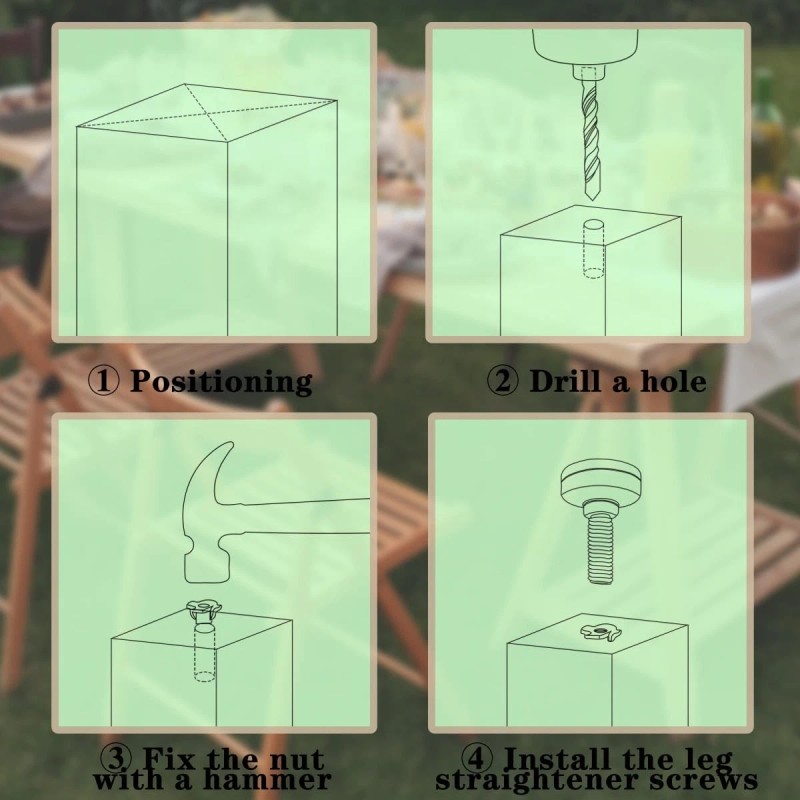 ① Positioning

② Drill a hole

③ Fix the nut with a hammer

④ Install the leg straightener screws