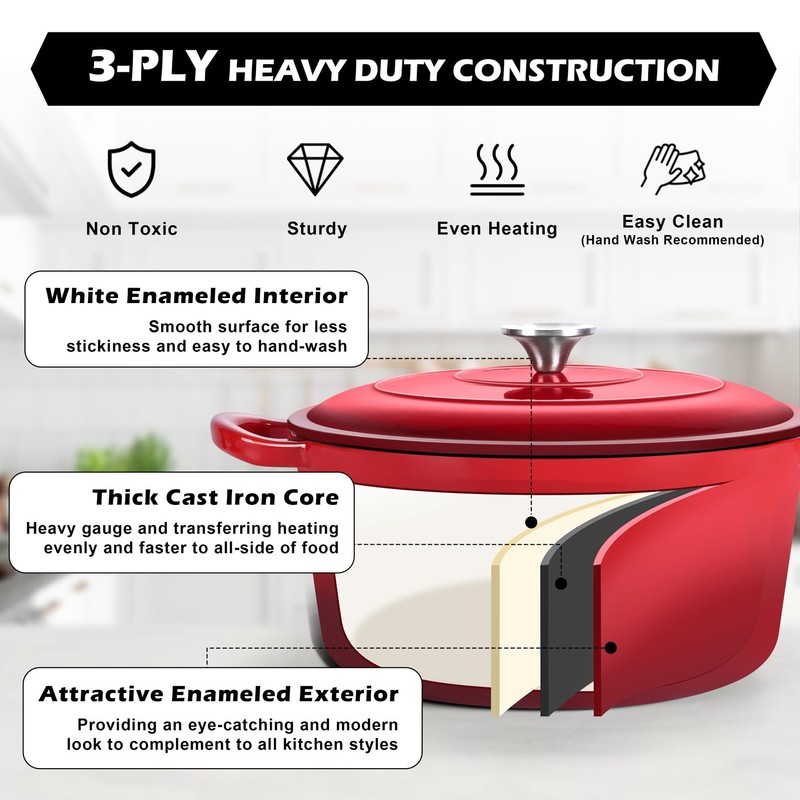 3-PLY HEAVY DUTY CONSTRUCTION

Non Toxic

Sturdy

Even Heating

Easy Clean
(Hand Wash Recommended)

White Enameled Interior
Smooth surface for less stickiness and easy to hand-wash

Thick Cast Iron Core
Heavy gauge and transferring heating evenly and faster to all-side of food

Attractive Enameled Exterior
Providing an eye-catching and modern look to complement to all kitchen styles