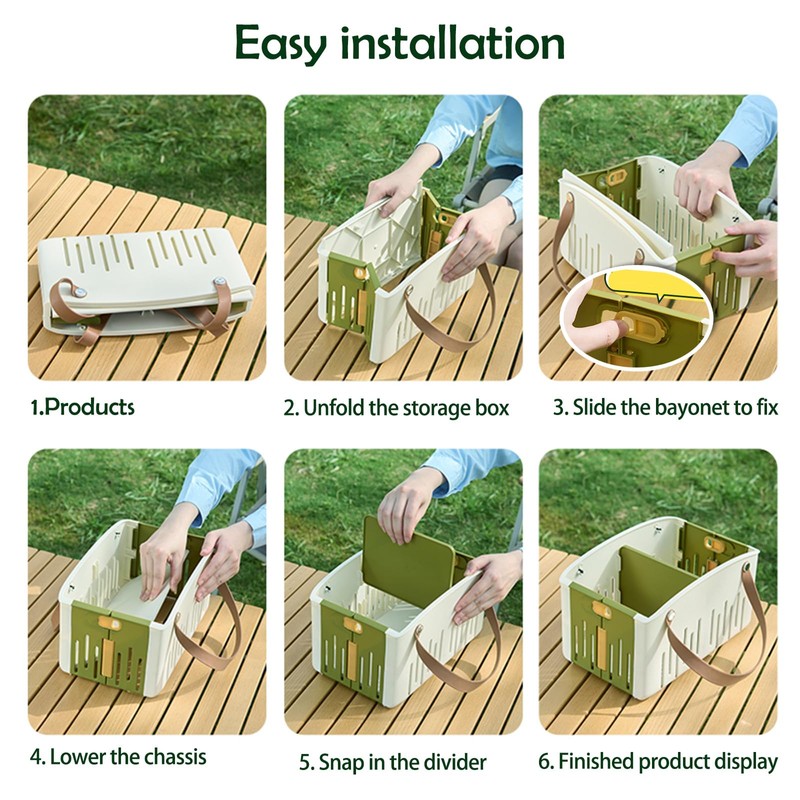 Easy installation

1.Products

2. Unfold the storage box

3. Slide the bayonet to fix

4. Lower the chassis

5. Snap in the divider

6. Finished product display