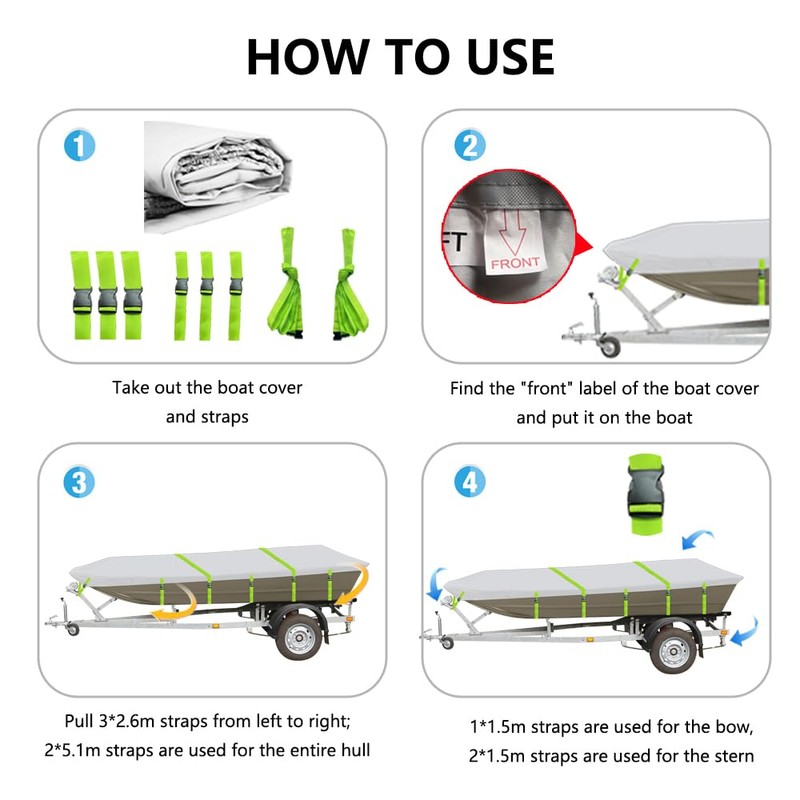 HOW TO USE

1

Take out the boat cover and straps

2

FT

FRONT

Find the "front" label of the boat cover and put it on the boat

3

Pull 3*2.6m straps from left to right; 2*5.1m straps are used for the entire hull

4

1*1.5m straps are used for the bow, 2*1.5m straps are used for the stern