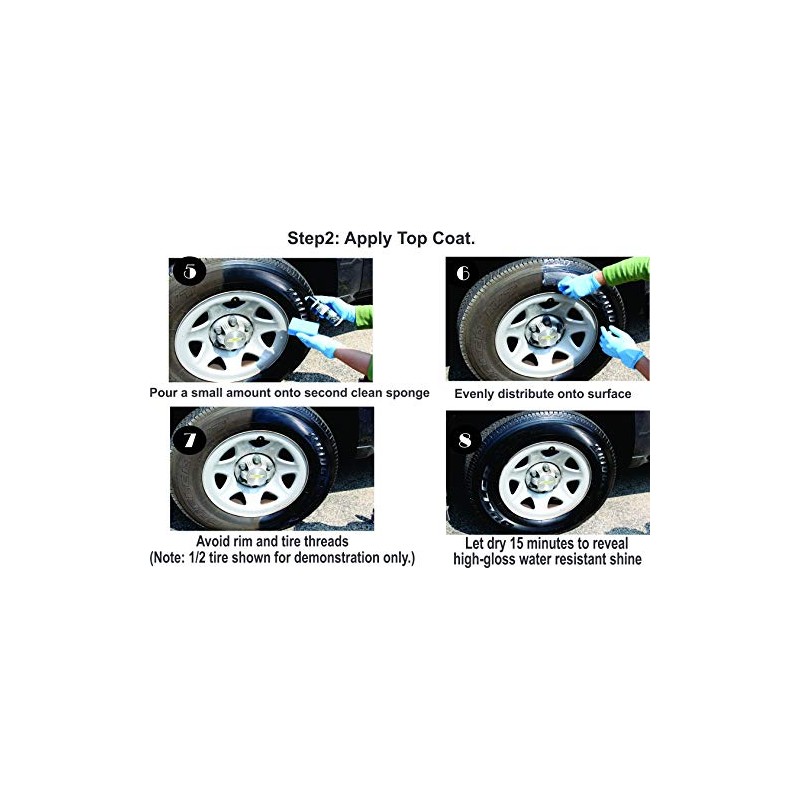 Step2: Apply Top Coat.

5

Pour a small amount onto second clean sponge

6

Evenly distribute onto surface

7

Avoid rim and tire threads
(Note: 1/2 tire shown for demonstration only.)

8

Let dry 15 minutes to reveal high-gloss water resistant shine