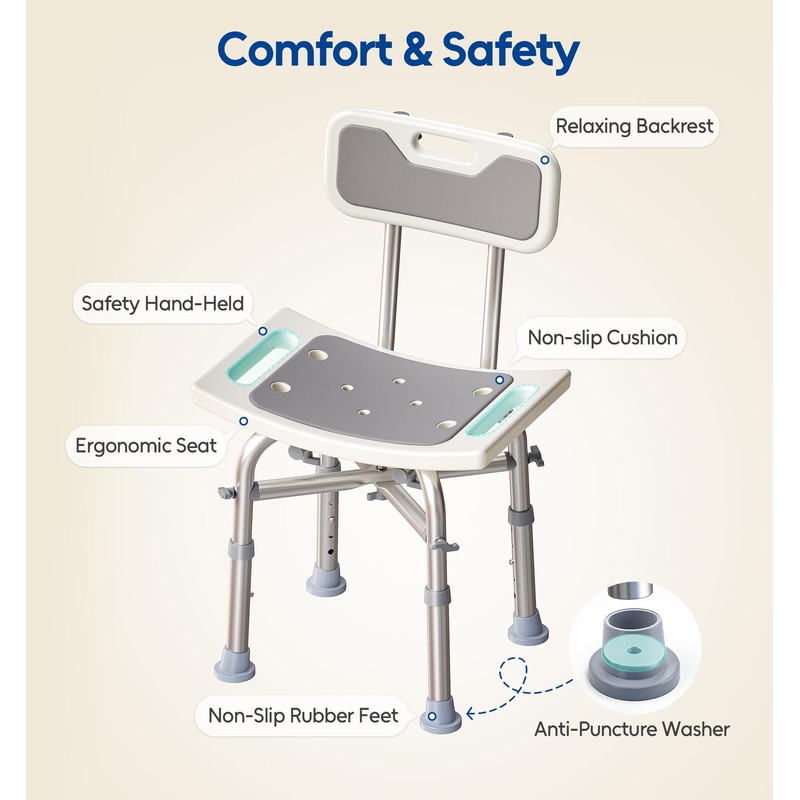 Comfort & Safety

Relaxing Backrest

Safety Hand-Held

Non-slip Cushion

Ergonomic Seat

Non-Slip Rubber Feet

Anti-Puncture Washer