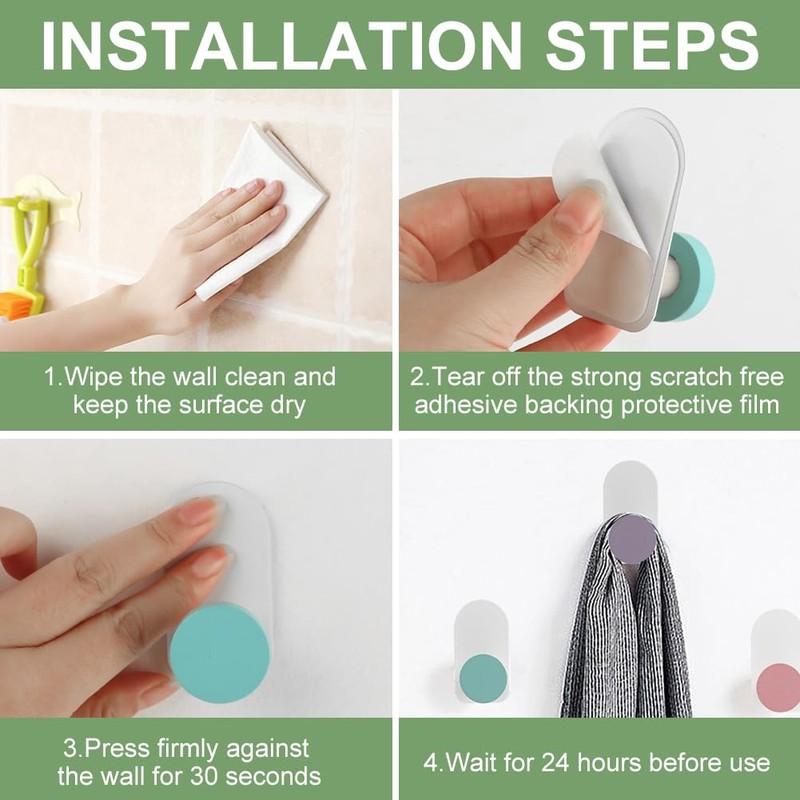 INSTALLATION STEPS

1.Wipe the wall clean and keep the surface dry

2.Tear off the strong scratch free adhesive backing protective film

3.Press firmly against the wall for 30 seconds

4.Wait for 24 hours before use