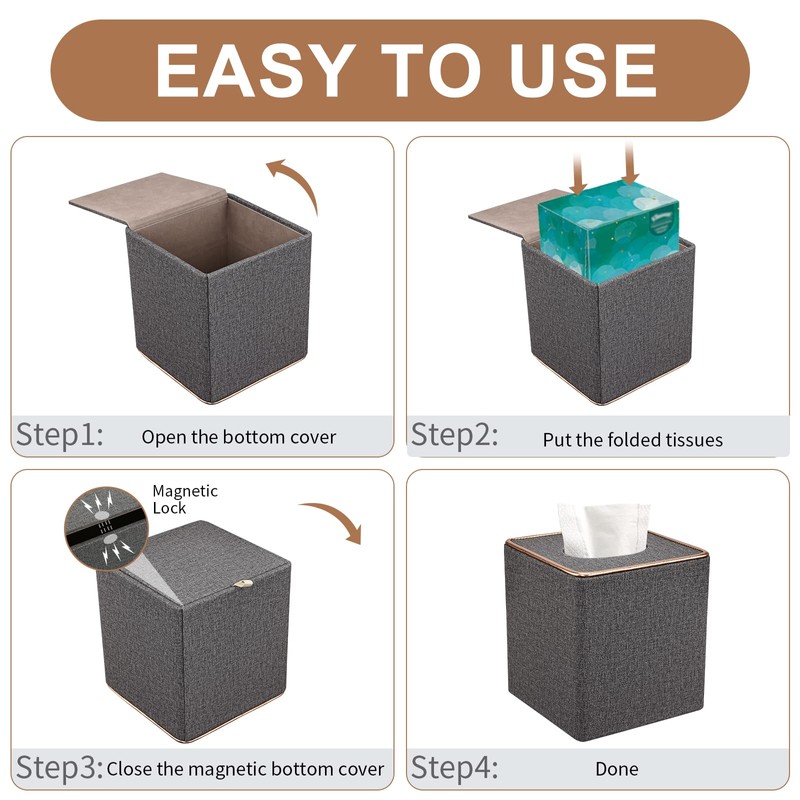 EASY TO USE

Step1: Open the bottom cover

Step2: Put the folded tissues

Magnetic Lock

Step3: Close the magnetic bottom cover

Step4: Done