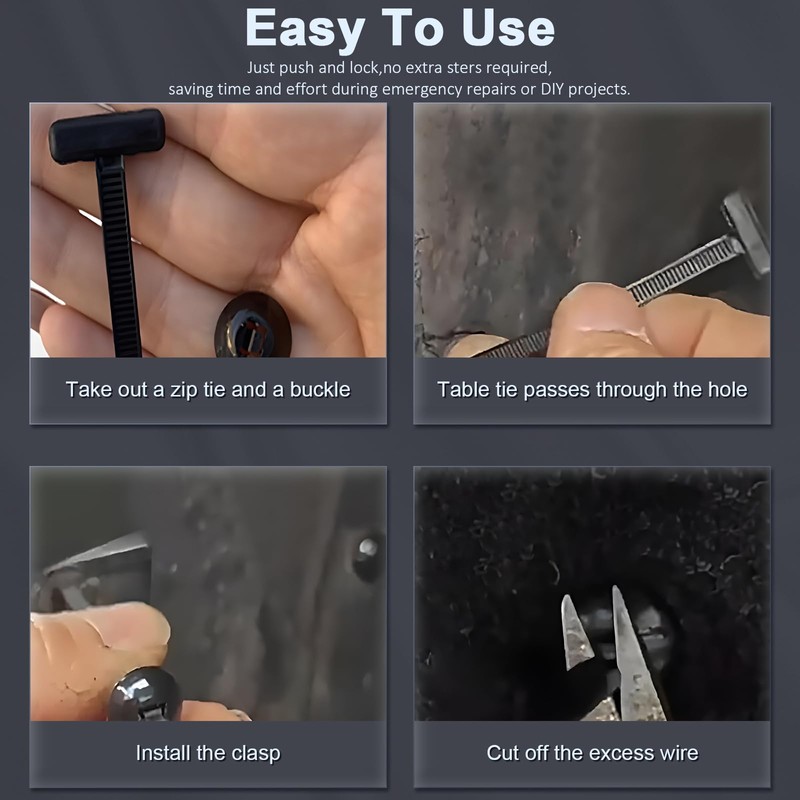 Easy To Use

Just push and lock,no extra sters required,
saving time and effort during emergency repairs or DIY projects.

Take out a zip tie and a buckle

Table tie passes through the hole

Install the clasp

Cut off the excess wire