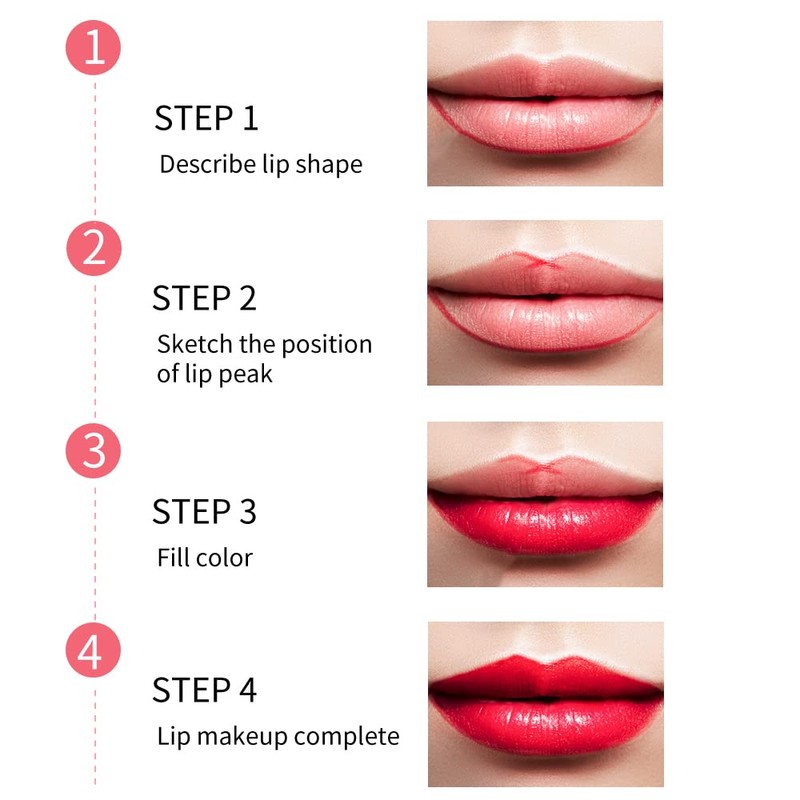 1

STEP 1

Describe lip shape

2

STEP 2

Sketch the position of lip peak

3

STEP 3

Fill color

4

STEP 4

Lip makeup complete