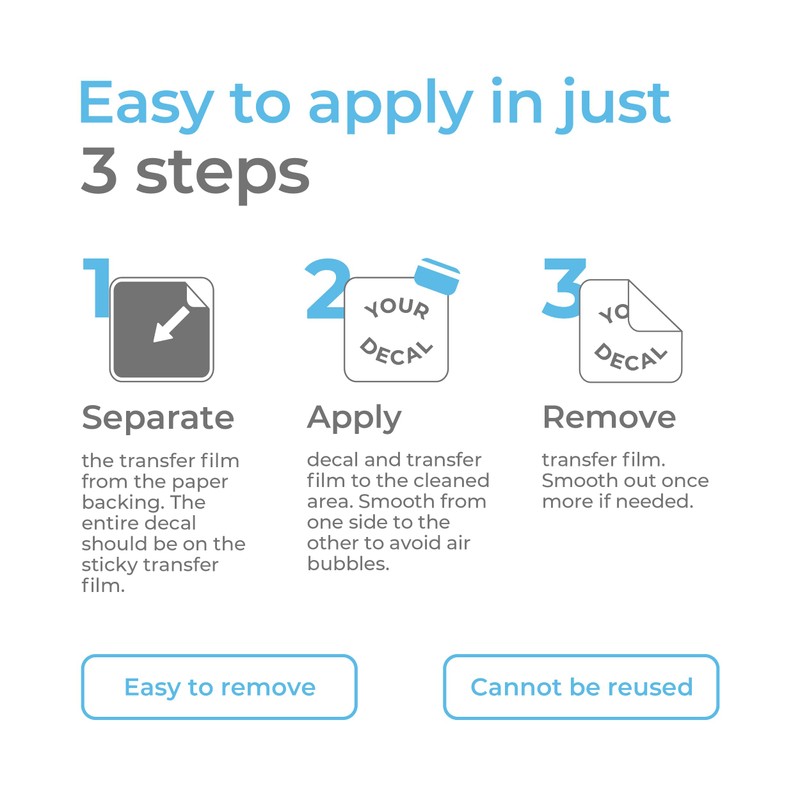 Easy to apply in just
3 steps

1

Separate

the transfer film from the paper backing. The entire decal should be on the sticky transfer film.

2

YOUR DECAL

Apply

decal and transfer film to the cleaned area. Smooth from one side to the other to avoid air bubbles.

3

YO DECAL

Remove

transfer film. Smooth out once more if needed.

Easy to remove

Cannot be reused